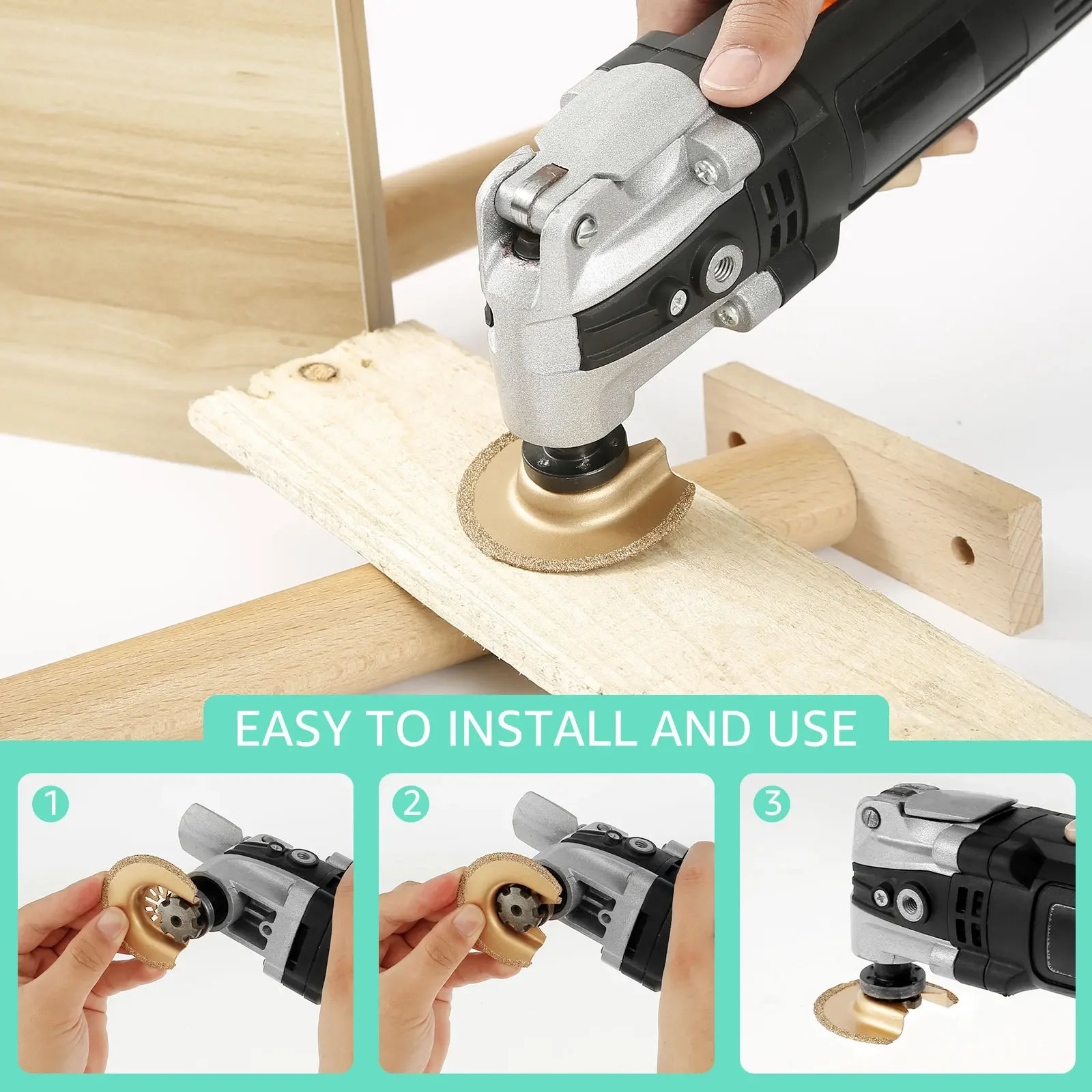 EASY TO INSTALL AND USE

1

2

3