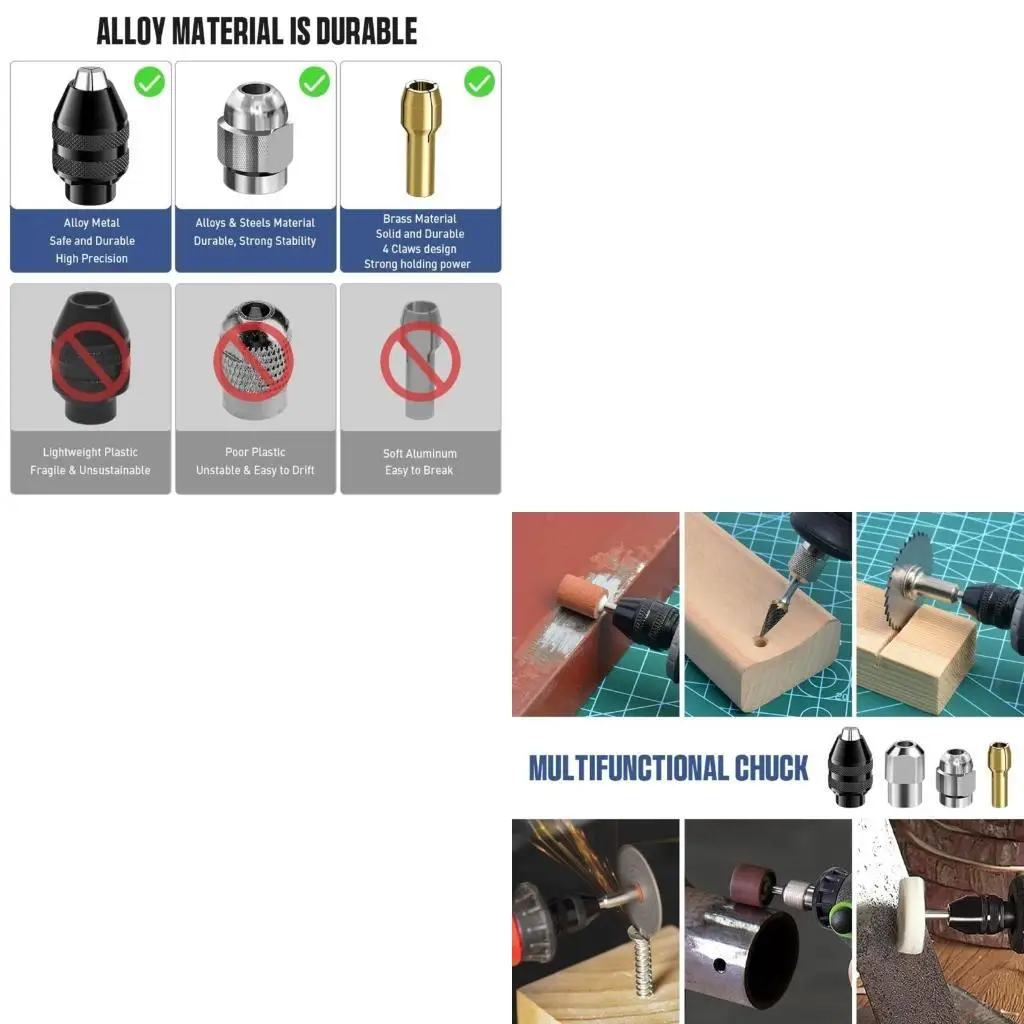 ALLOY MATERIAL IS DURABLE

Alloy Metal
Safe and Durable
High Precision

Alloys & Steels Material
Durable, Strong Stability

Brass Material
Solid and Durable
4 Claws design
Strong holding power

Lightweight Plastic
Fragile & Unsustainable

Poor Plastic
Unstable & Easy to Drift

Soft Aluminum
Easy to Break

MULTIFUNCTIONAL CHUCK