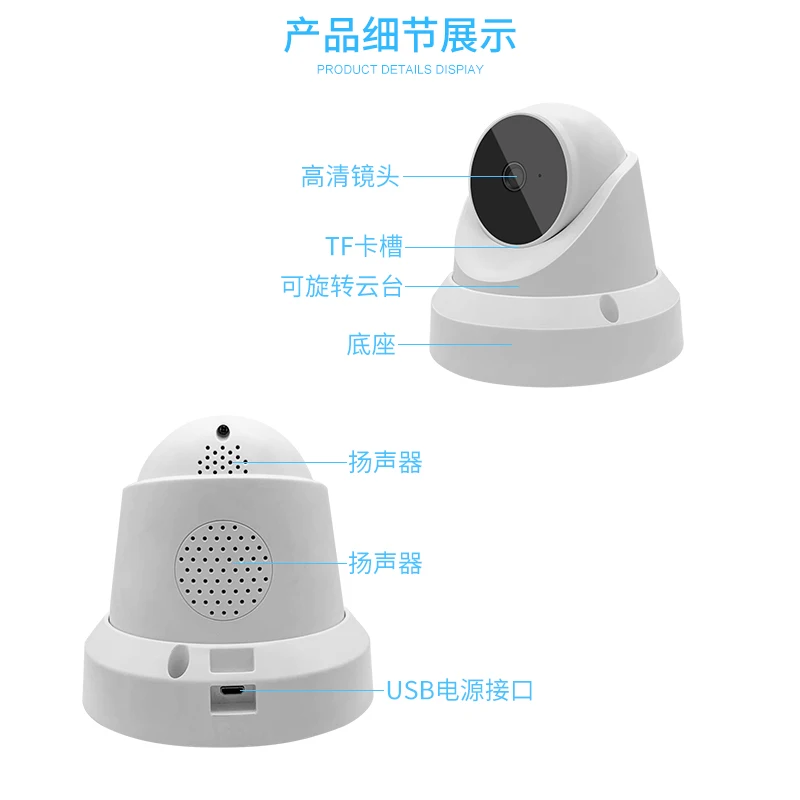 产品细节展示
PRODUCT DETAILS DISPIAY

高清镜头
TF卡槽
可旋转云台
底座

扬声器
扬声器
USB电源接口