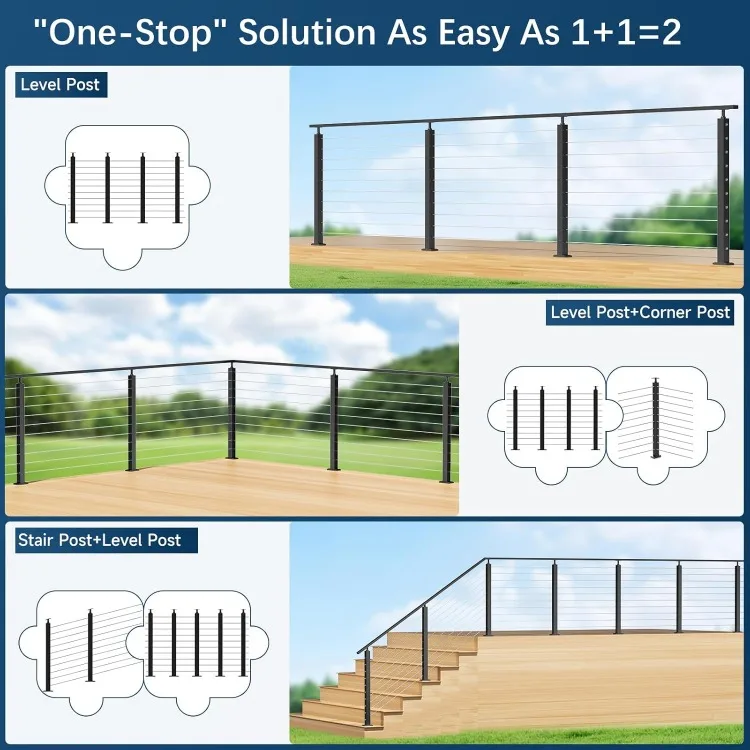 "One-Stop" Solution As Easy As 1+1=2

Level Post

Level Post+Corner Post

Stair Post+Level Post