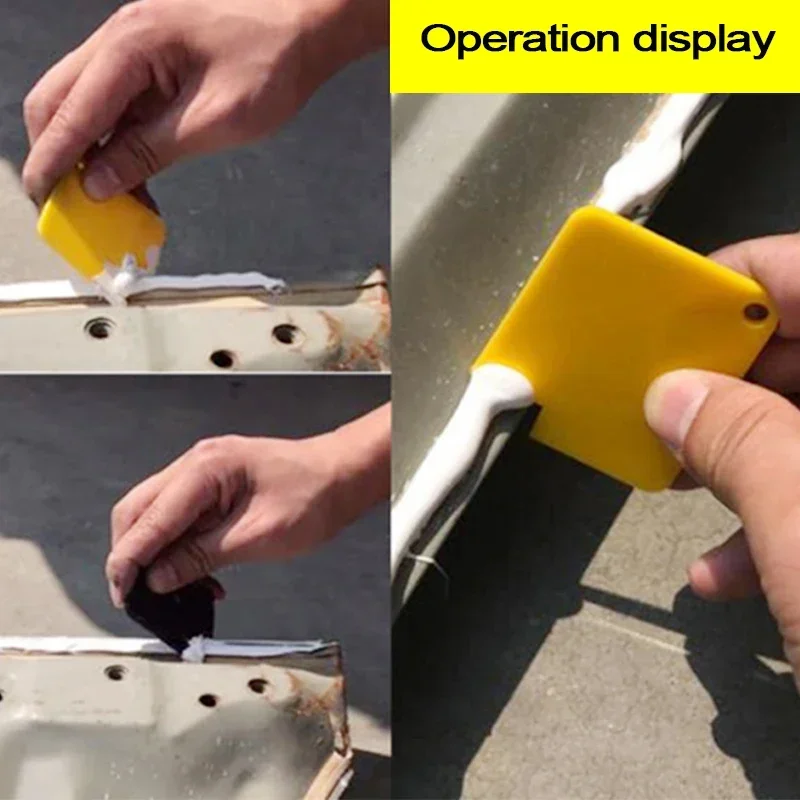 Operation display