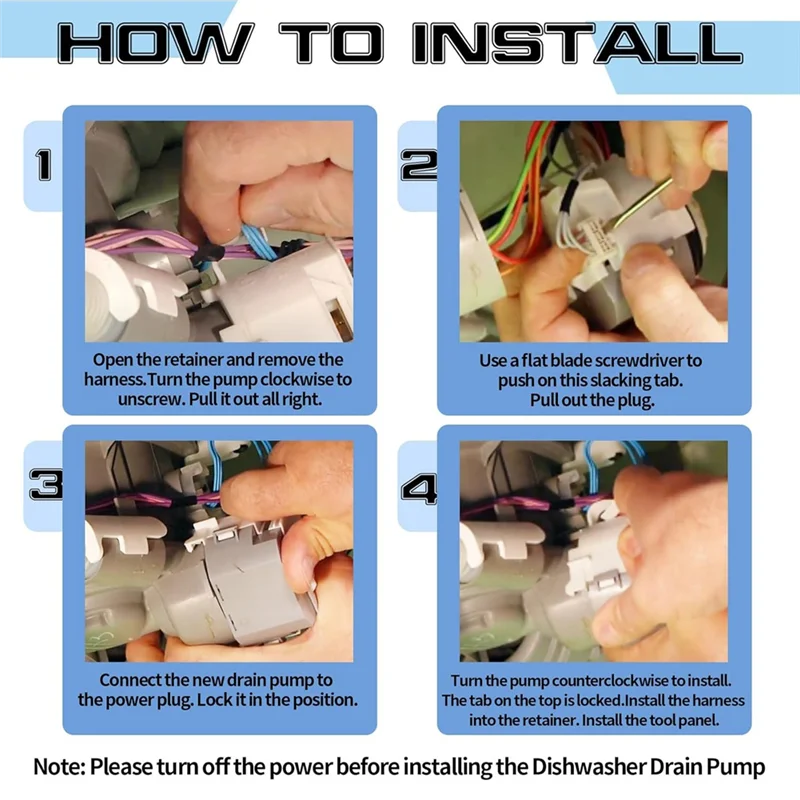 HOW TO INSTALL

1

Open the retainer and remove the harness.Turn the pump clockwise to unscrew. Pull it out all right.

2

Use a flat blade screwdriver to push on this slacking tab. Pull out the plug.

3

Connect the new drain pump to the power plug. Lock it in the position.

4

Turn the pump counterclockwise to install. The tab on the top is locked.Install the harness into the retainer. Install the tool panel.

Note: Please turn off the power before installing the Dishwasher Drain Pump