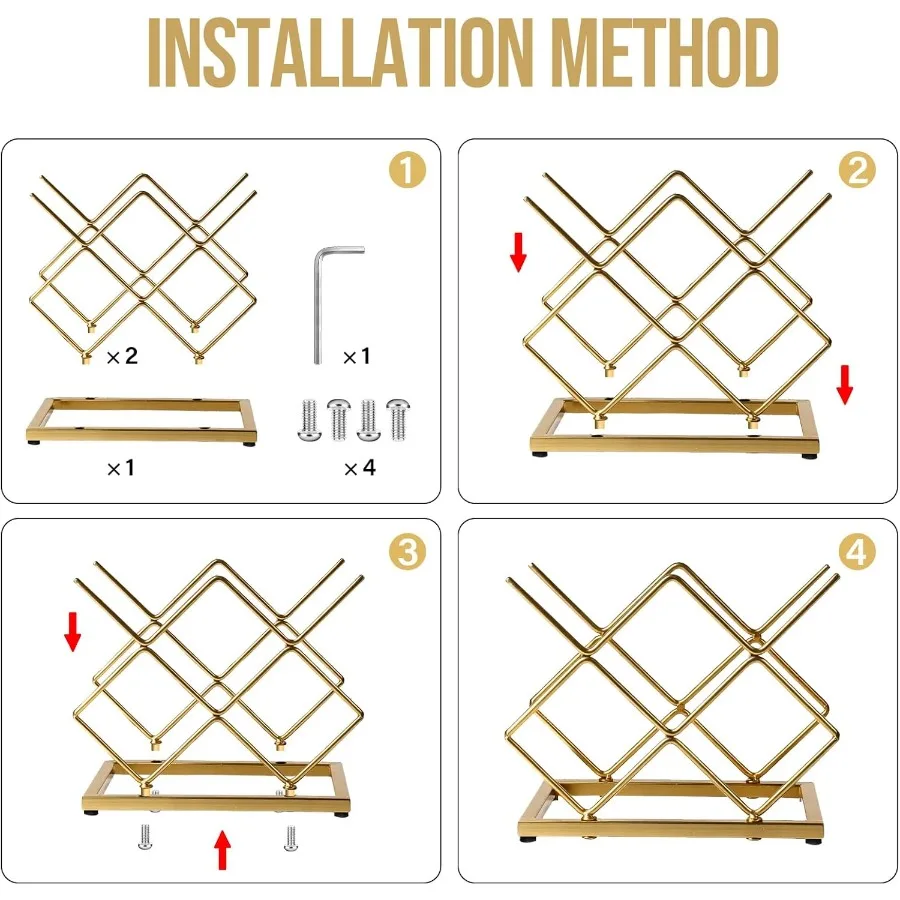 INSTALLATION METHOD

1

×2

×1

×1

×4

2

3

4