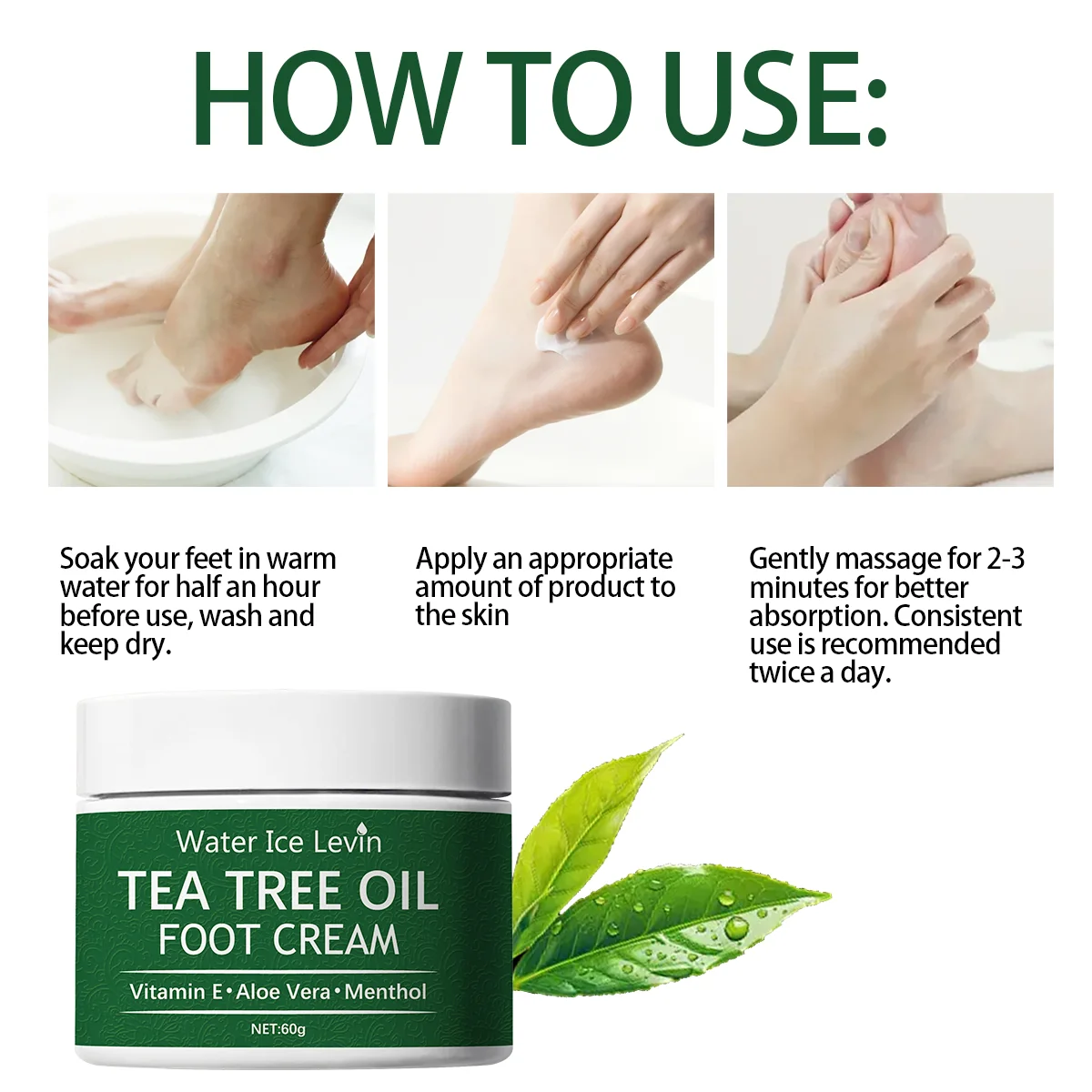 HOW TO USE:

Soak your feet in warm water for half an hour before use, wash and keep dry.

Apply an appropriate amount of product to the skin

Gently massage for 2-3 minutes for better absorption. Consistent use is recommended twice a day.

Water Ice Levin

TEA TREE OIL
FOOT CREAM

Vitamin E • Aloe Vera • Menthol

NET:60g