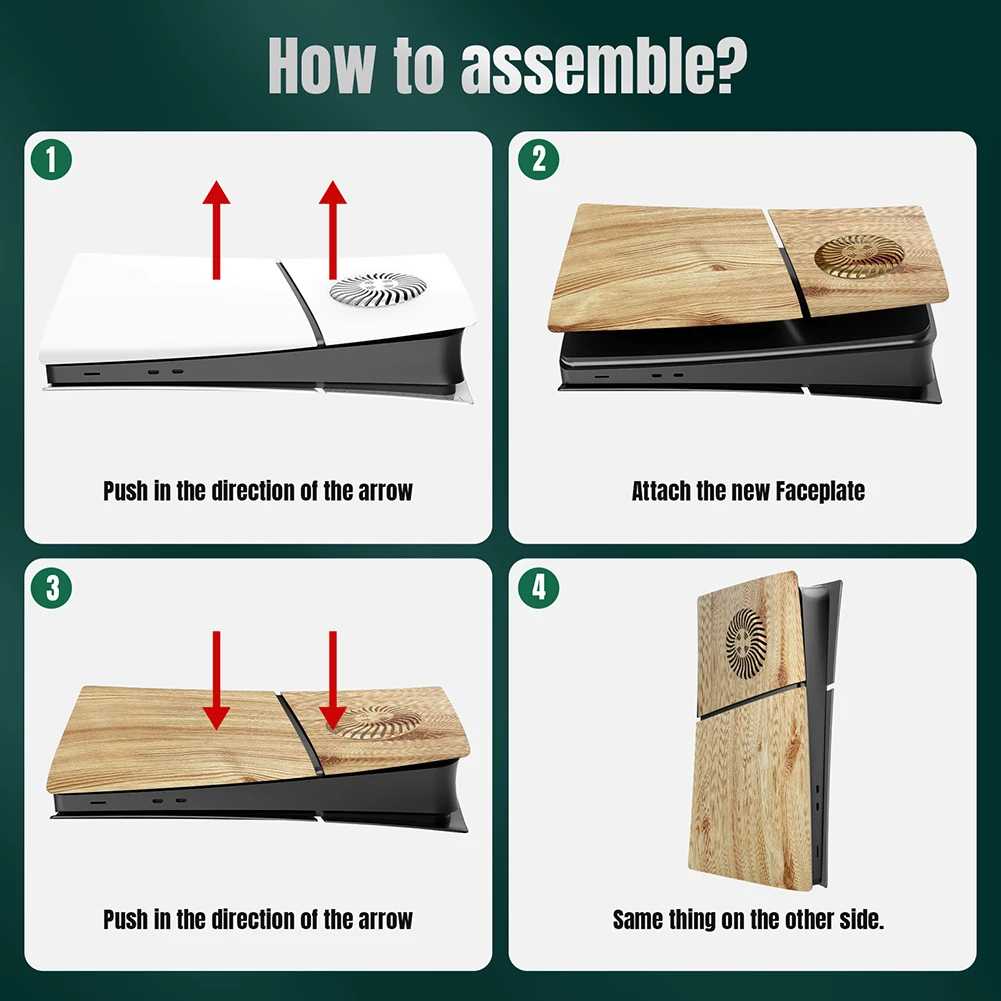 How to assemble?

1
Push in the direction of the arrow

2
Attach the new Faceplate

3
Push in the direction of the arrow

4
Same thing on the other side.