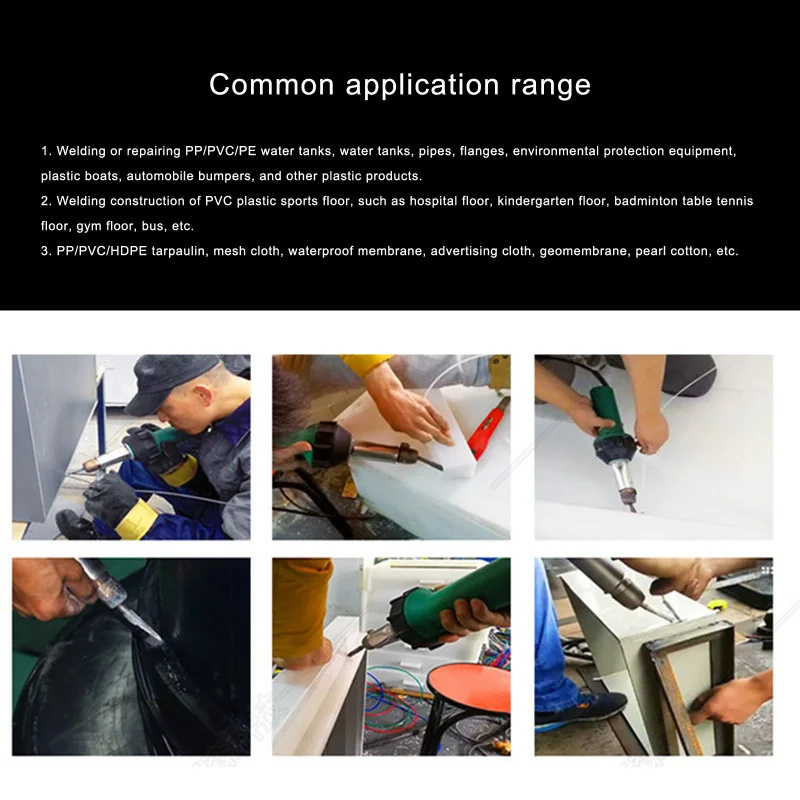 Common application range

1. Welding or repairing PP/PVC/PE water tanks, water tanks, pipes, flanges, environmental protection equipment, plastic boats, automobile bumpers, and other plastic products.
2. Welding construction of PVC plastic sports floor, such as hospital floor, kindergarten floor, badminton table tennis floor, gym floor, bus, etc.
3. PP/PVC/HDPE tarpaulin, mesh cloth, waterproof membrane, advertising cloth, geomembrane, pearl cotton, etc.