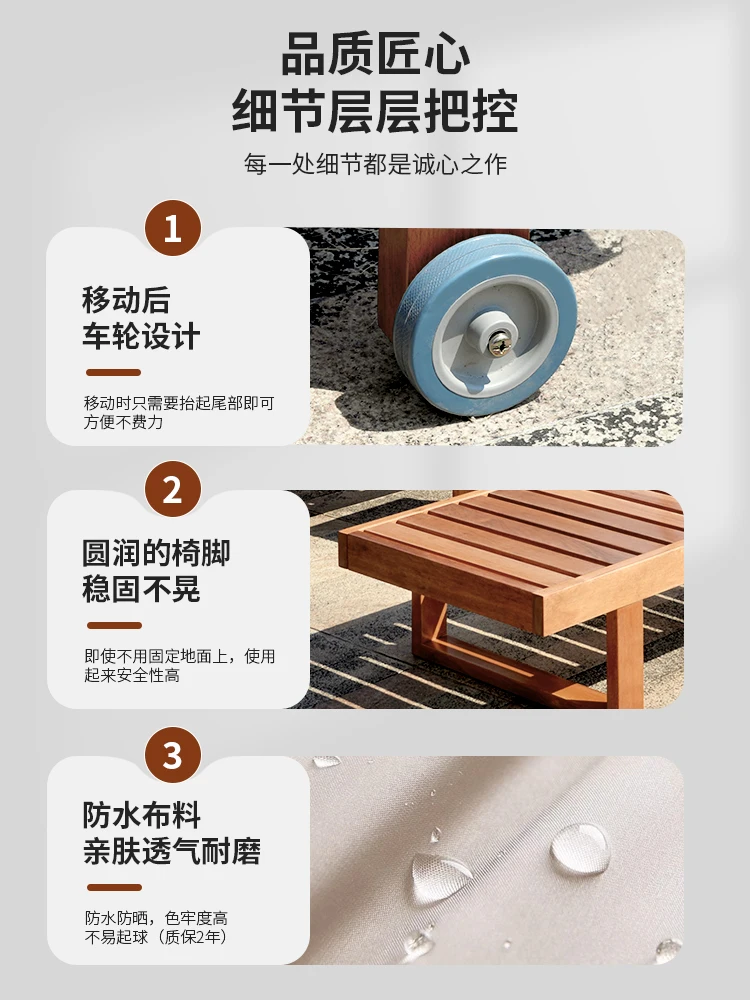 品质匠心
细节层层把控

每一处细节都是诚心之作

1

移动后
车轮设计

移动时只需要抬起尾部即可方便不费力

2

圆润的椅脚
稳固不晃

即使不用固定地面上，使用起来安全性高

3

防水布料
亲肤透气耐磨

防水防晒，色牢度高
不易起球（质保2年）