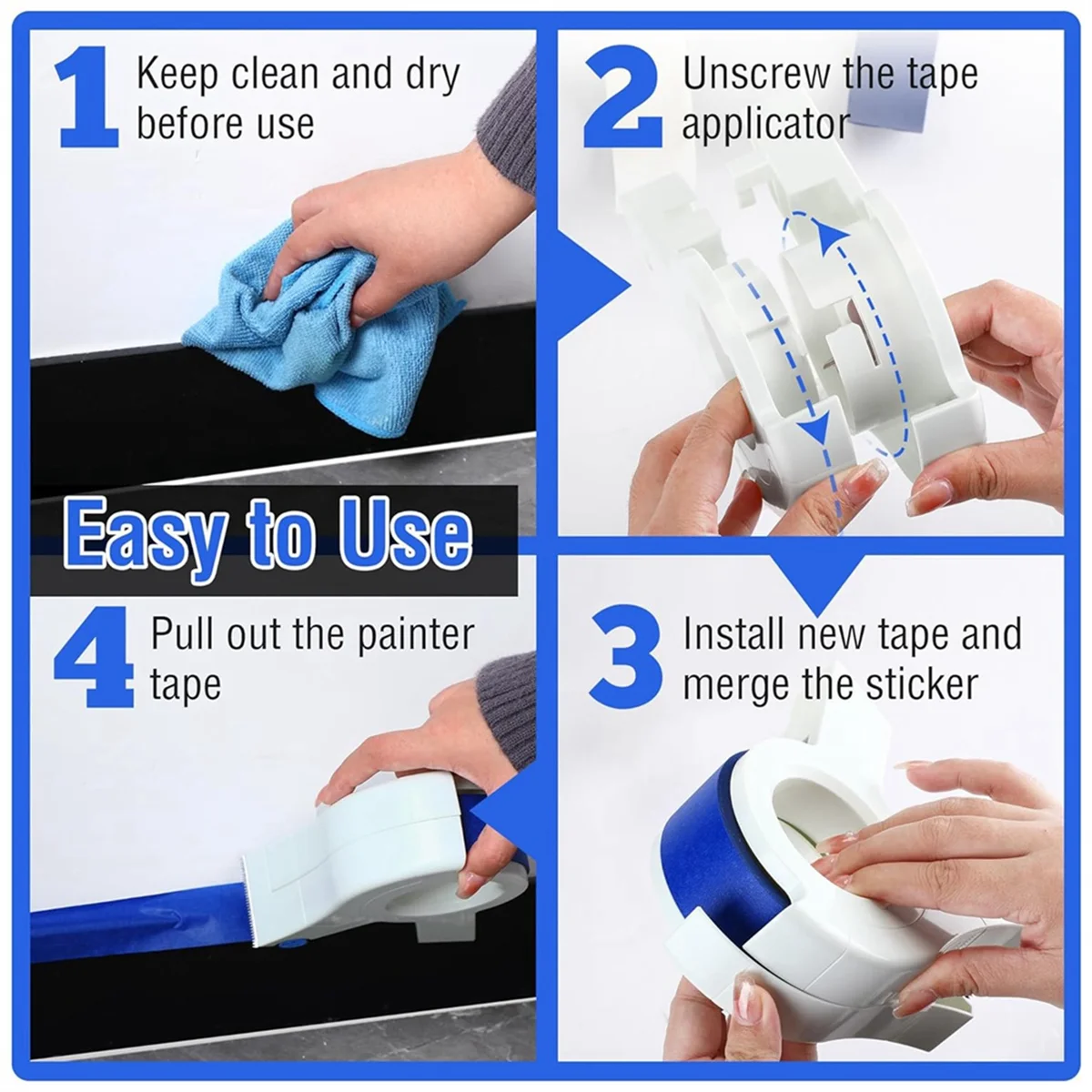 1 Keep clean and dry before use

2 Unscrew the tape applicator

Easy to Use

4 Pull out the painter tape

3 Install new tape and merge the sticker