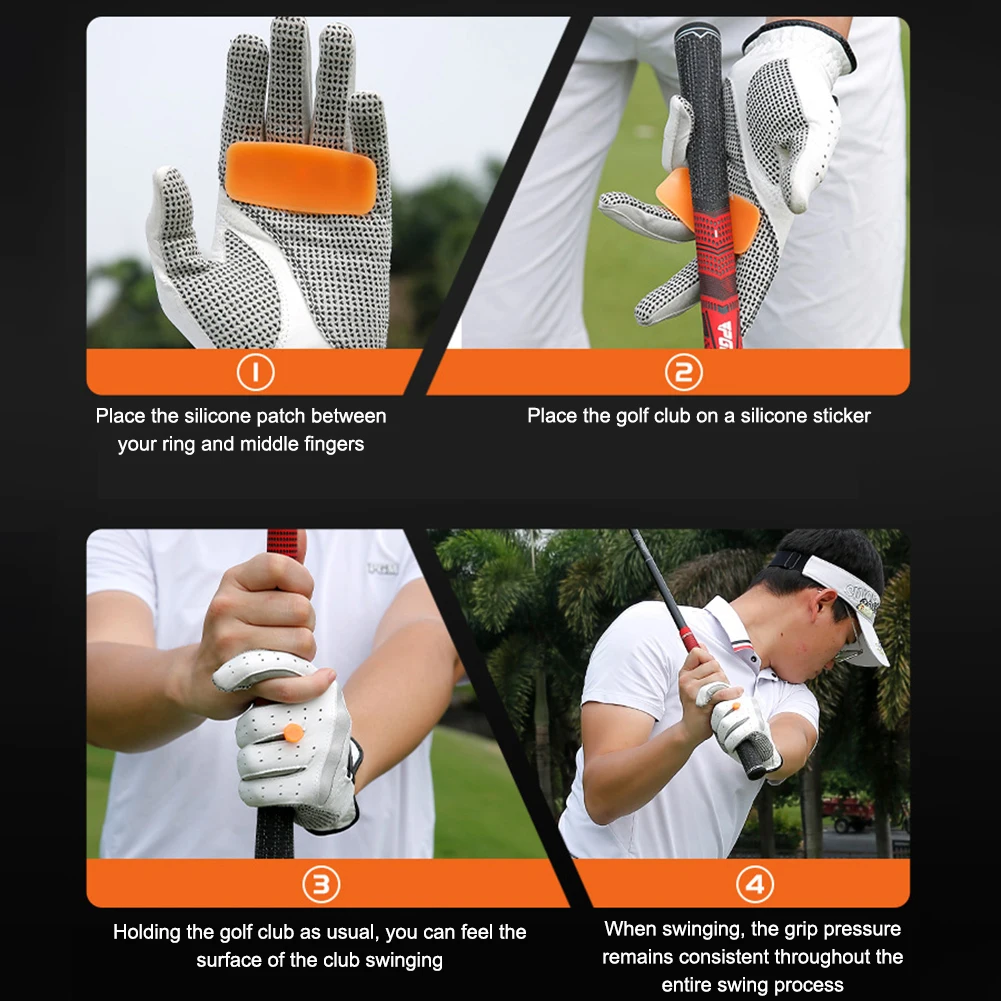 ①

Place the silicone patch between your ring and middle fingers

②

Place the golf club on a silicone sticker

③

Holding the golf club as usual, you can feel the surface of the club swinging

④

When swinging, the grip pressure remains consistent throughout the entire swing process