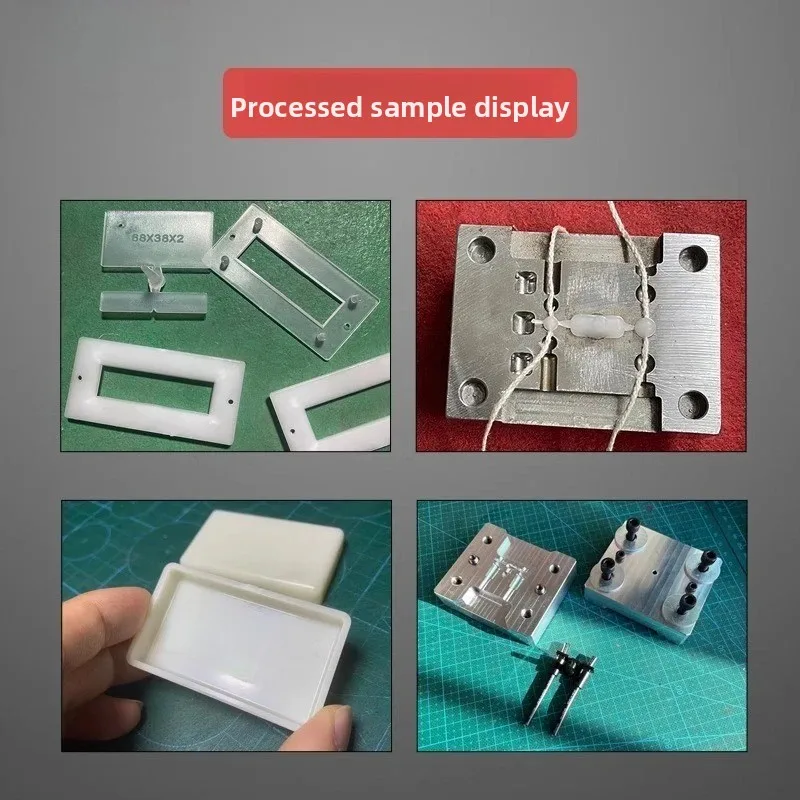 Processed sample display

68X38X2