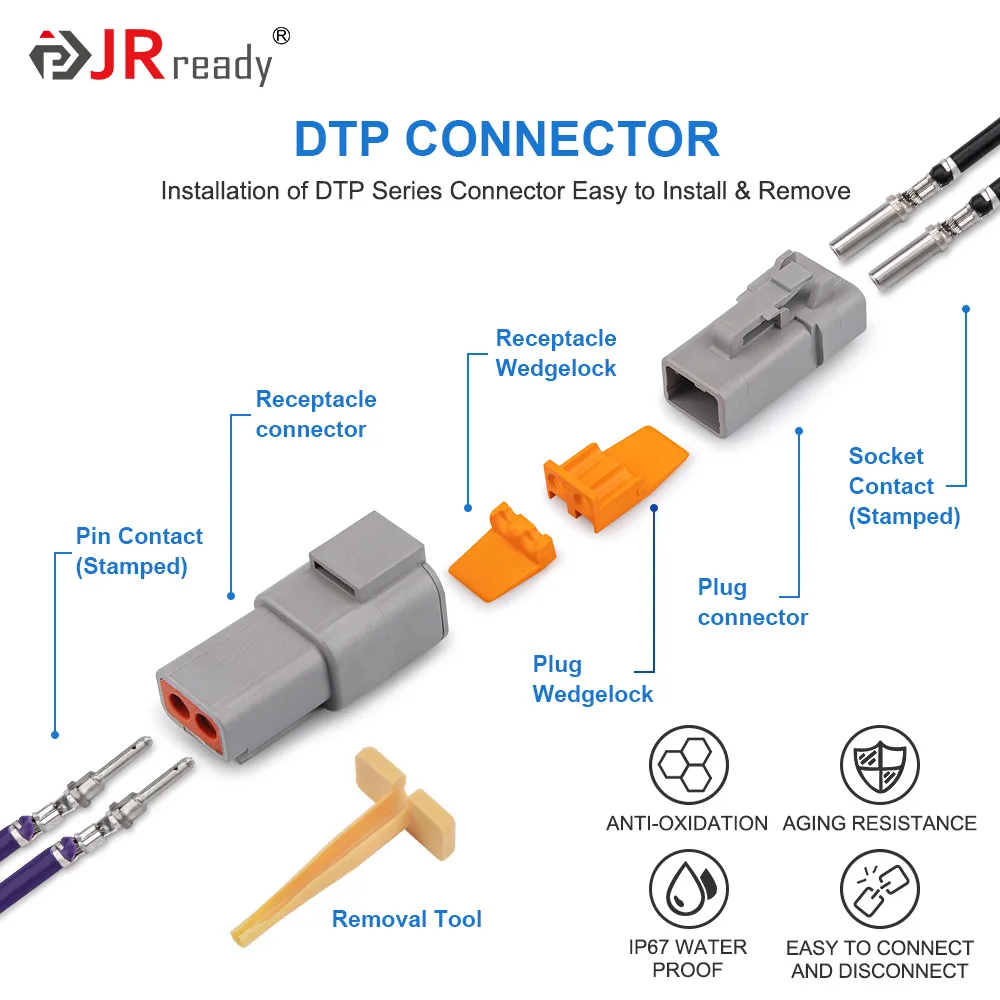 JRready®

DTP CONNECTOR

Installation of DTP Series Connector Easy to Install & Remove

Receptacle Wedgelock

Receptacle connector

Socket Contact (Stamped)

Pin Contact (Stamped)

Plug connector

Plug Wedgelock

Removal Tool

ANTI-OXIDATION

AGING RESISTANCE

IP67 WATER PROOF

EASY TO CONNECT AND DISCONNECT