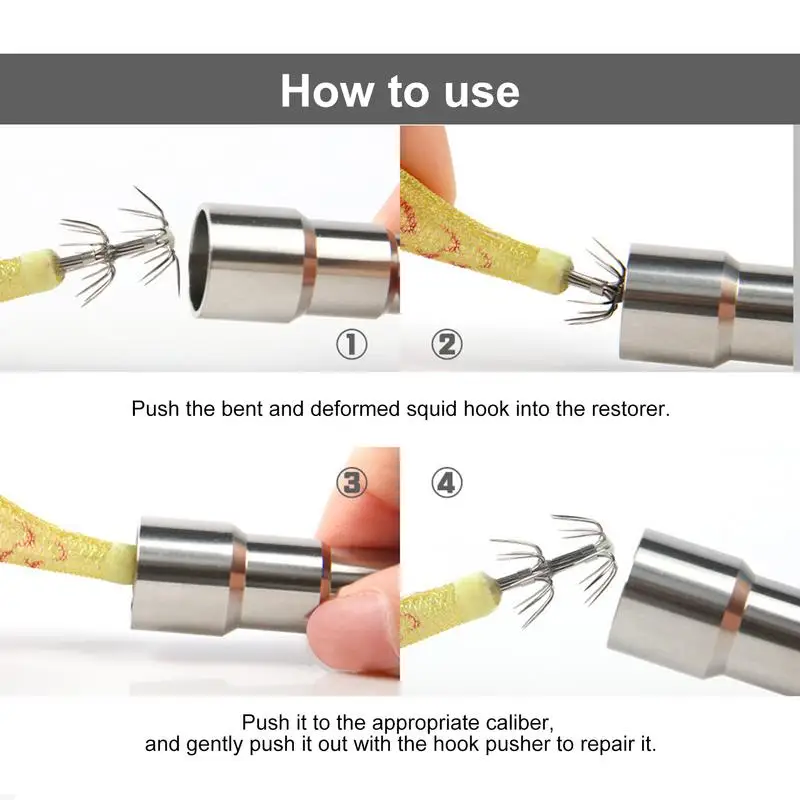 How to use

①

②

Push the bent and deformed squid hook into the restorer.

③

④

Push it to the appropriate caliber,
and gently push it out with the hook pusher to repair it.