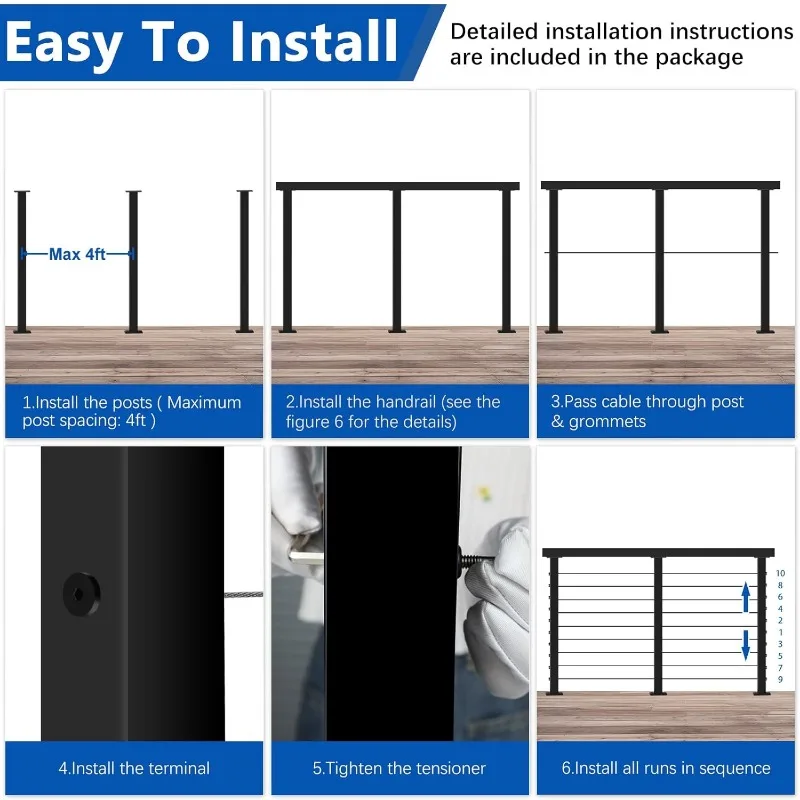 Easy To Install

Detailed installation instructions are included in the package

Max 4ft

1.Install the posts ( Maximum post spacing: 4ft )

2.Install the handrail (see the figure 6 for the details)

3.Pass cable through post & grommets

4.Install the terminal

5.Tighten the tensioner

10
8
6
4
2
1
3
5
7
9

6.Install all runs in sequence