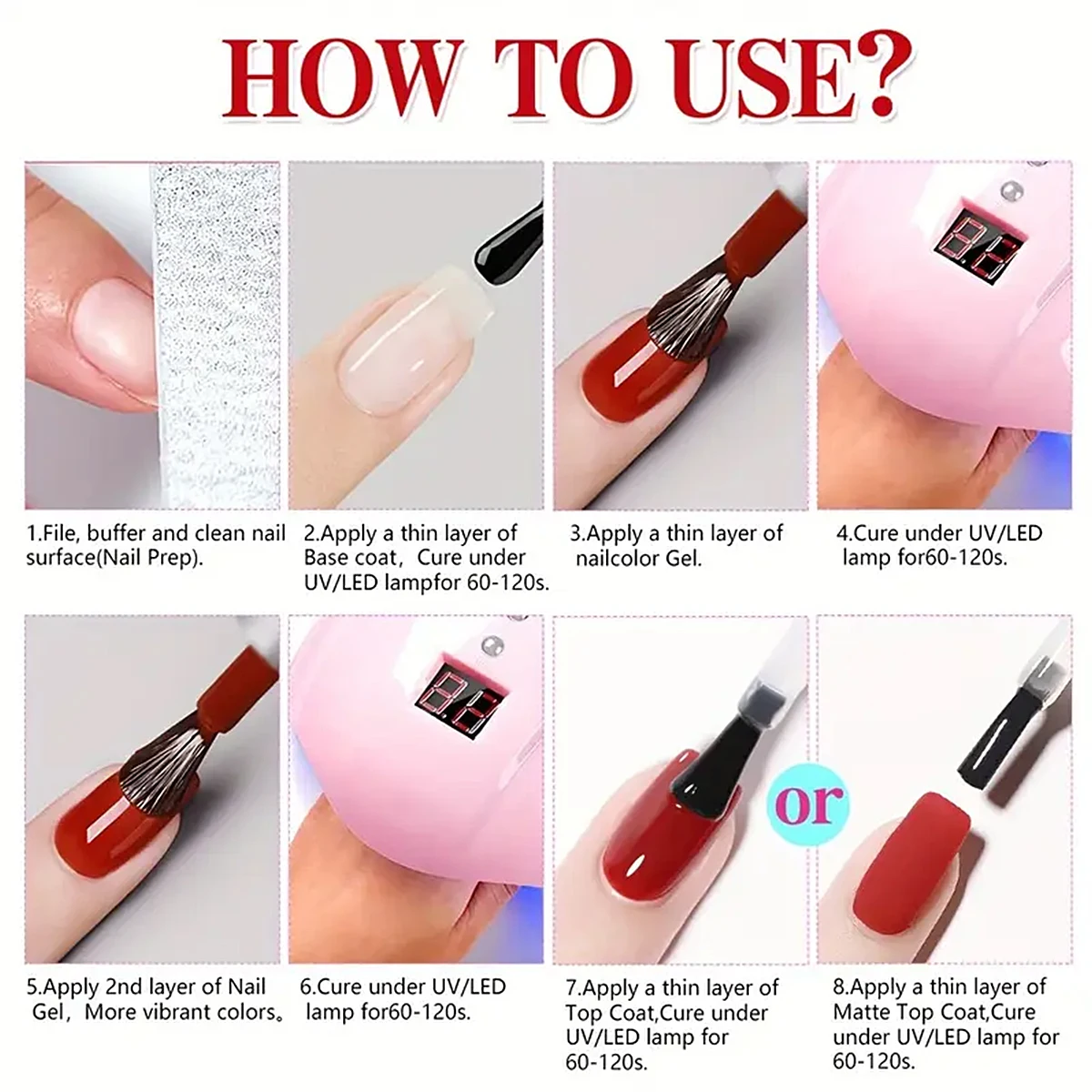 HOW TO USE?

1.File, buffer and clean nail surface(Nail Prep).

2.Apply a thin layer of Base coat，Cure under UV/LED lampfor 60-120s.

3.Apply a thin layer of nailcolor Gel.

4.Cure under UV/LED lamp for60-120s.

5.Apply 2nd layer of Nail Gel，More vibrant colors。

6.Cure under UV/LED lamp for60-120s.

7.Apply a thin layer of Top Coat,Cure under UV/LED lamp for 60-120s.

or

8.Apply a thin layer of Matte Top Coat,Cure under UV/LED lamp for 60-120s.