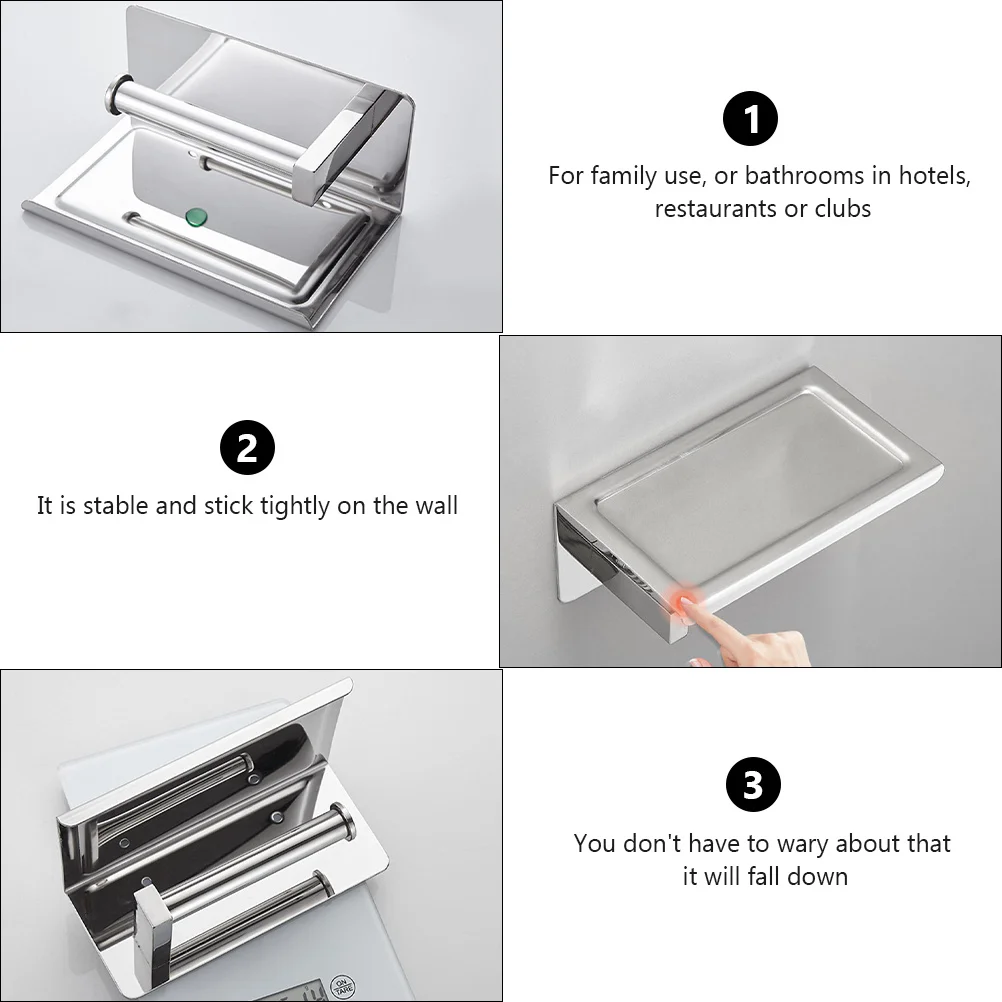 1

For family use, or bathrooms in hotels, restaurants or clubs

2

It is stable and stick tightly on the wall

3

You don't have to wary about that it will fall down

ON TARE