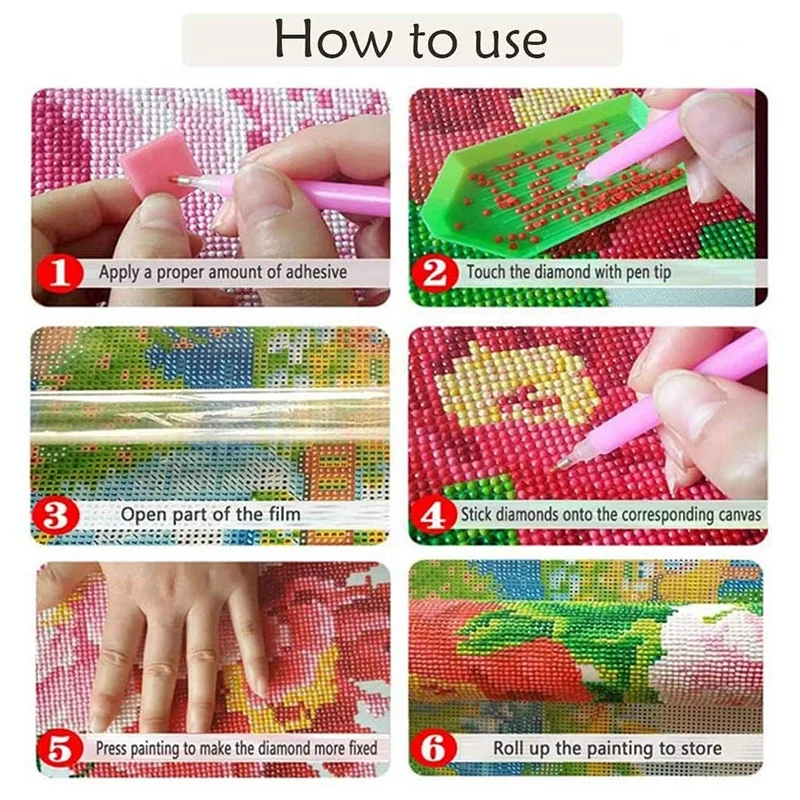 How to use

1 Apply a proper amount of adhesive

2 Touch the diamond with pen tip

3 Open part of the film

4 Stick diamonds onto the corresponding canvas

5 Press painting to make the diamond more fixed

6 Roll up the painting to store