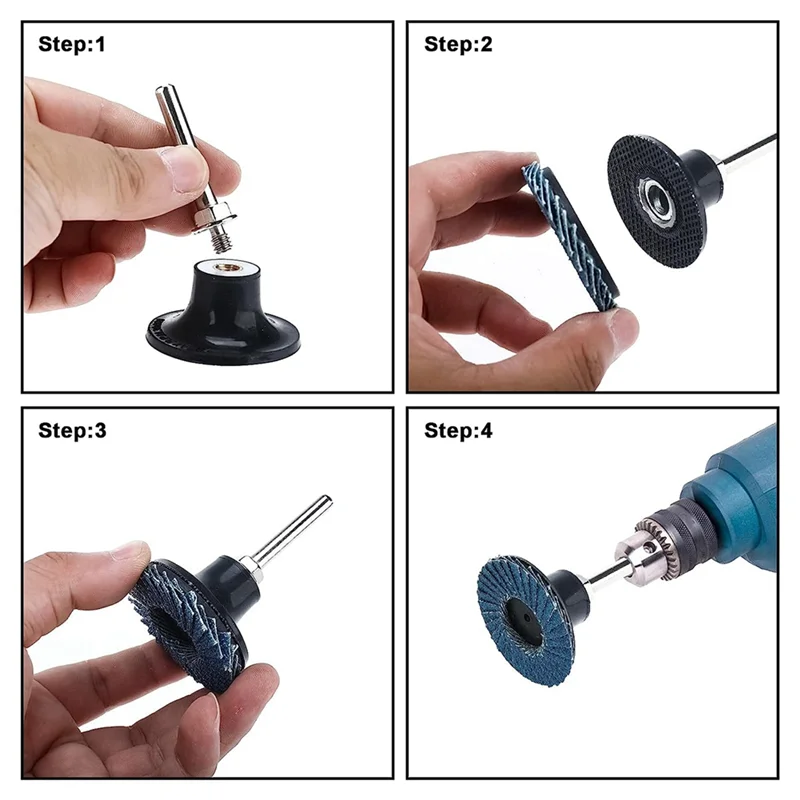 Step:1

Step:2

Step:3

Step:4