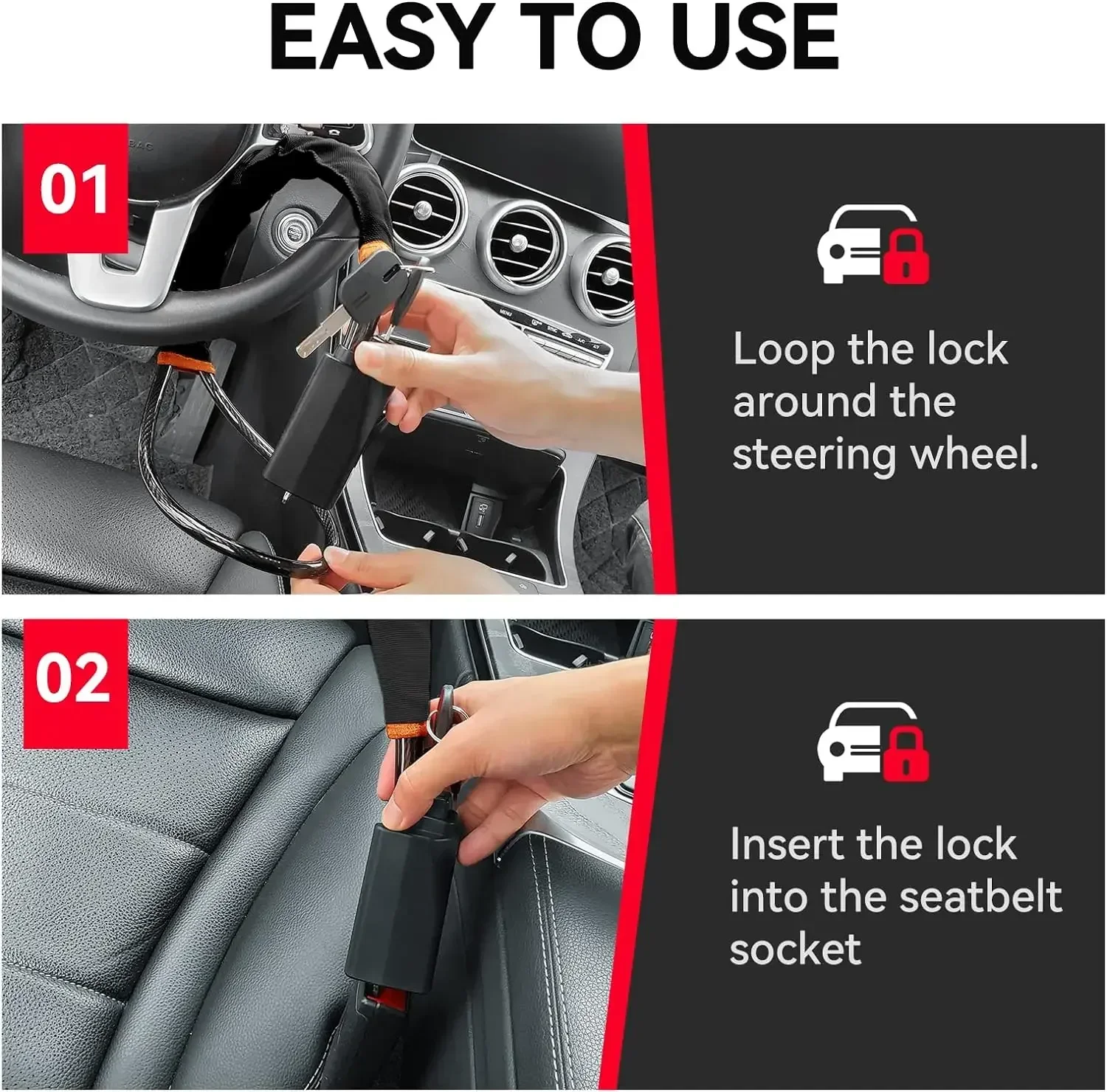 EASY TO USE

01

Loop the lock around the steering wheel.

02

Insert the lock into the seatbelt socket