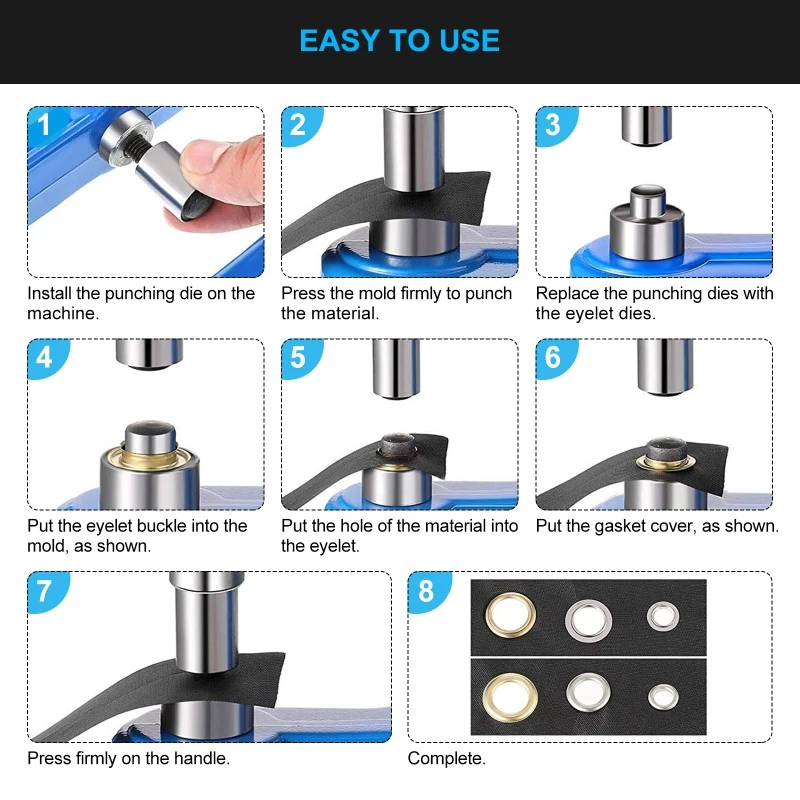 EASY TO USE

1

Install the punching die on the machine.

2

Press the mold firmly to punch the material.

3

Replace the punching dies with the eyelet dies.

4

Put the eyelet buckle into the mold, as shown.

5

Put the hole of the material into the eyelet.

6

Put the gasket cover, as shown.

7

Press firmly on the handle.

8

Complete.