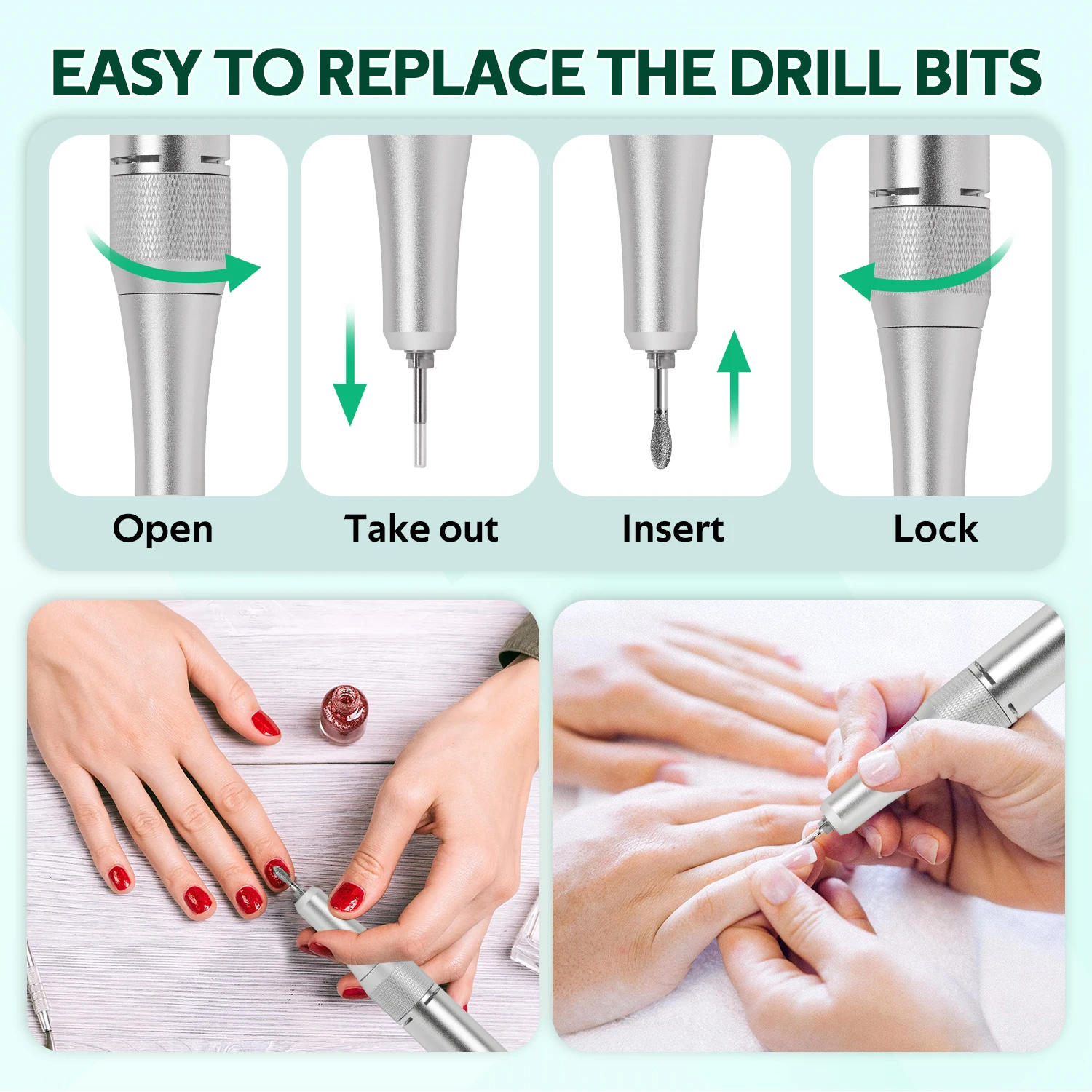 EASY TO REPLACE THE DRILL BITS

Open

Take out

Insert

Lock