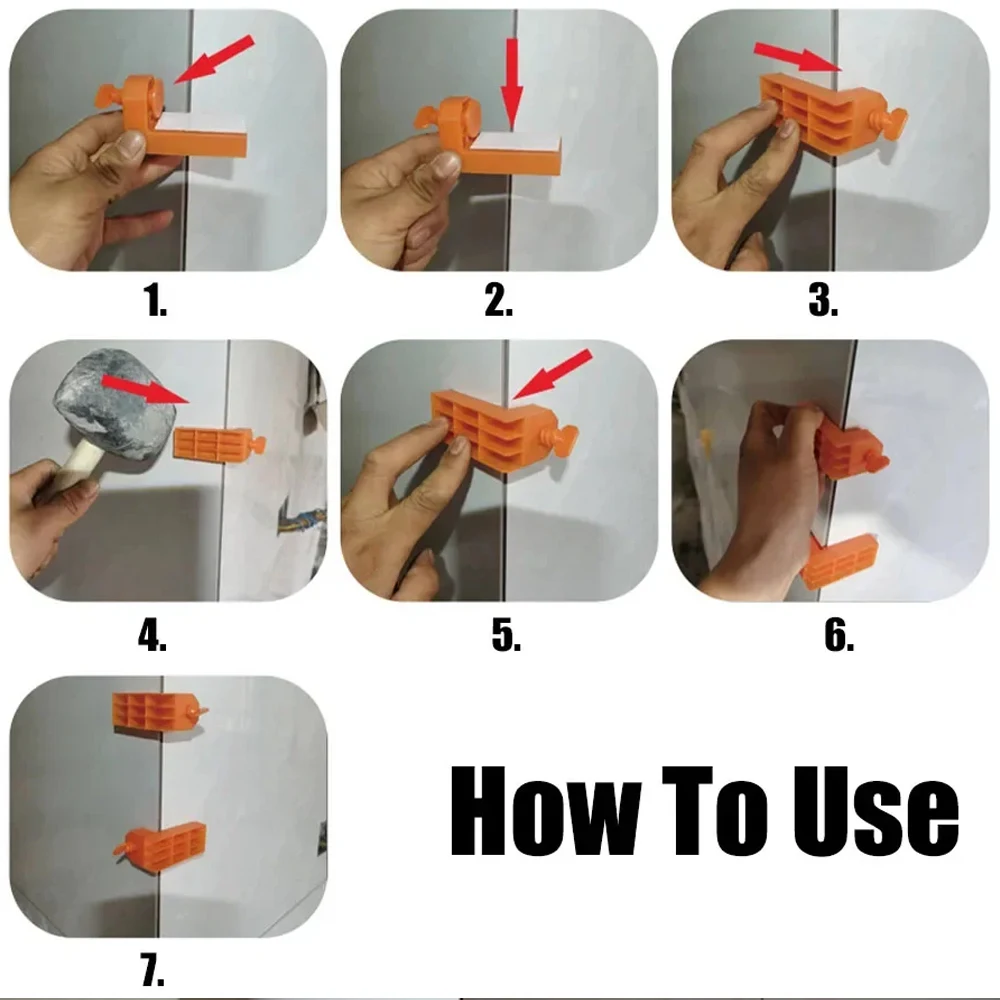 1.

2.

3.

4.

5.

6.

7.

How To Use