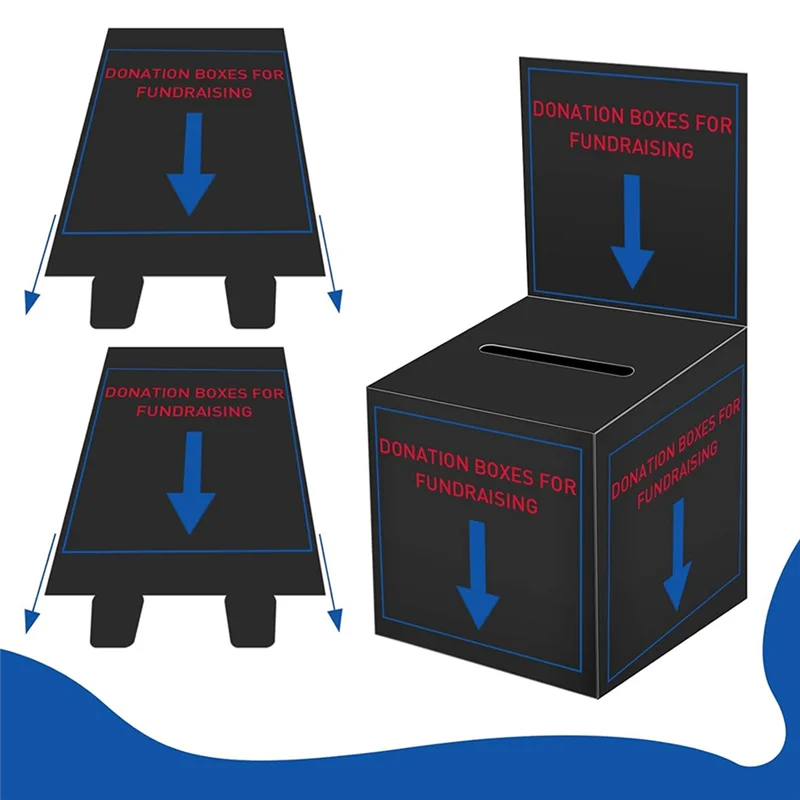 DONATION BOXES FOR FUNDRAISING

DONATION BOXES FOR FUNDRAISING

DONATION BOXES FOR FUNDRAISING

DONATION BOXES FOR FUNDRAISING

DONATION BOXES FOR FUNDRAISING