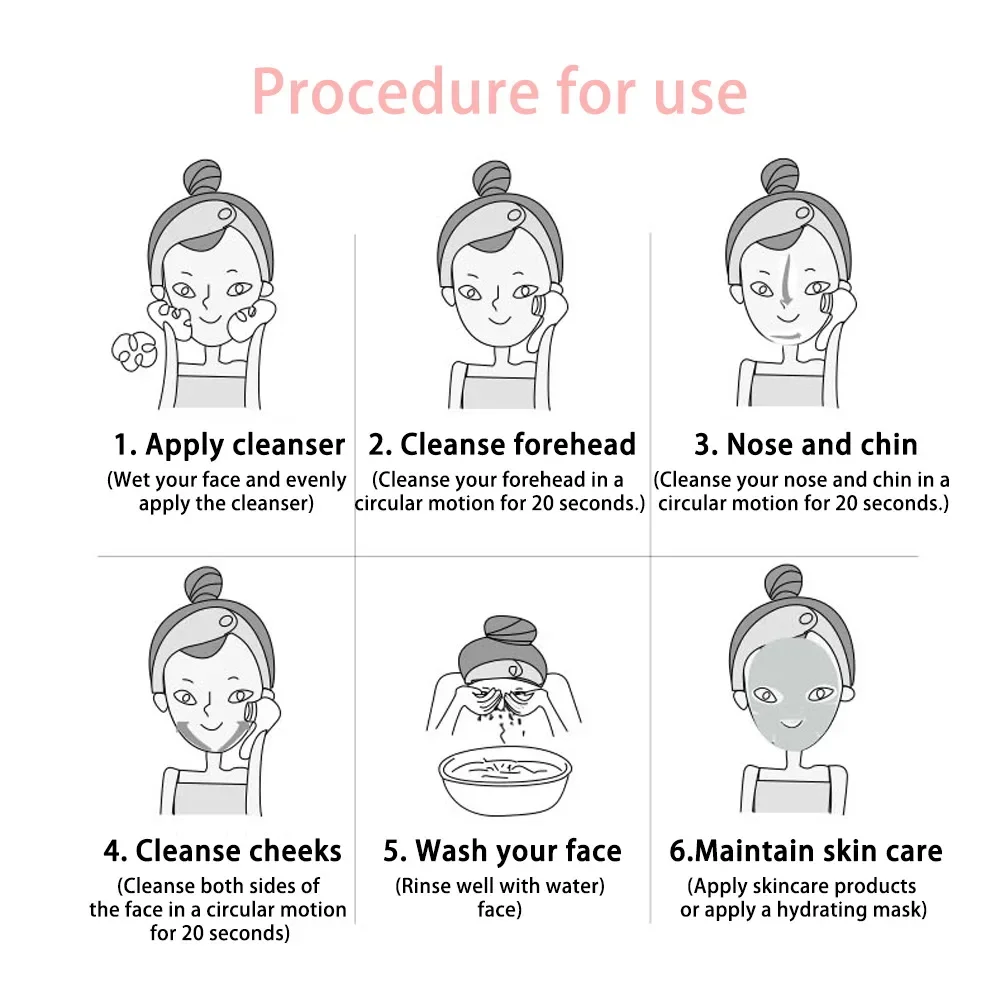 Procedure for use

1. Apply cleanser
(Wet your face and evenly apply the cleanser)

2. Cleanse forehead
(Cleanse your forehead in a circular motion for 20 seconds.)

3. Nose and chin
(Cleanse your nose and chin in a circular motion for 20 seconds.)

4. Cleanse cheeks
(Cleanse both sides of the face in a circular motion for 20 seconds)

5. Wash your face
(Rinse well with water) face)

6.Maintain skin care
(Apply skincare products or apply a hydrating mask)