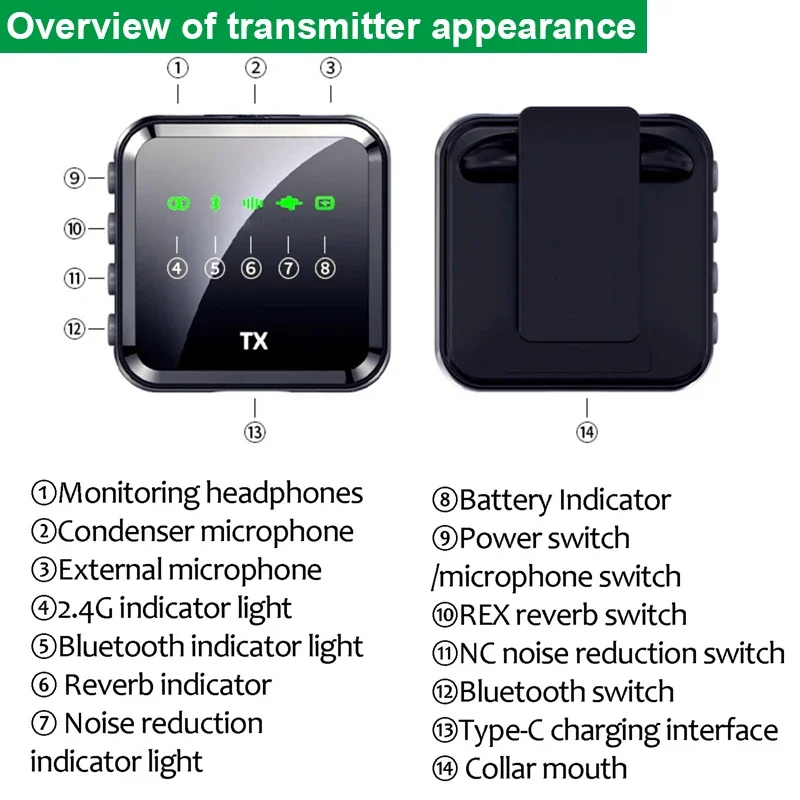 Overview of transmitter appearance

①
②
③
⑨
⑩
⑪
⑫
④ ⑤ ⑥ ⑦ ⑧
TX
⑬
⑭

①Monitoring headphones
②Condenser microphone
③External microphone
④2.4G indicator light
⑤Bluetooth indicator light
⑥ Reverb indicator
⑦ Noise reduction indicator light

⑧Battery Indicator
⑨Power switch /microphone switch
⑩REX reverb switch
⑪NC noise reduction switch
⑫Bluetooth switch
⑬Type-C charging interface
⑭ Collar mouth