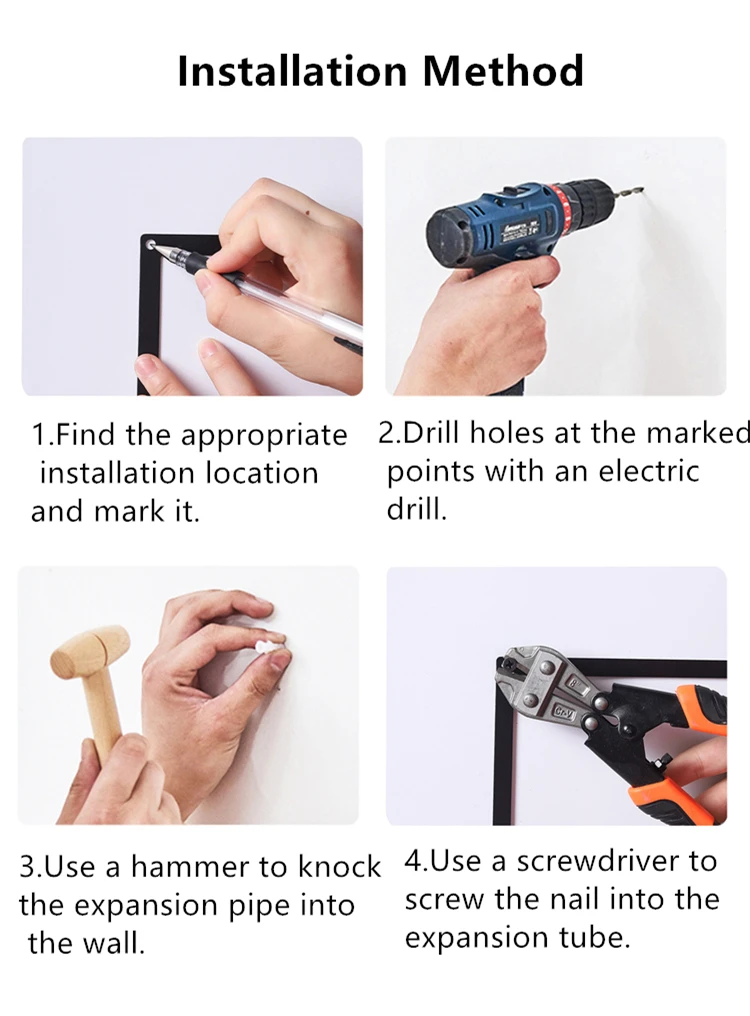 Installation Method

1.Find the appropriate installation location and mark it.

2.Drill holes at the marked points with an electric drill.

3.Use a hammer to knock the expansion pipe into the wall.

4.Use a screwdriver to screw the nail into the expansion tube.