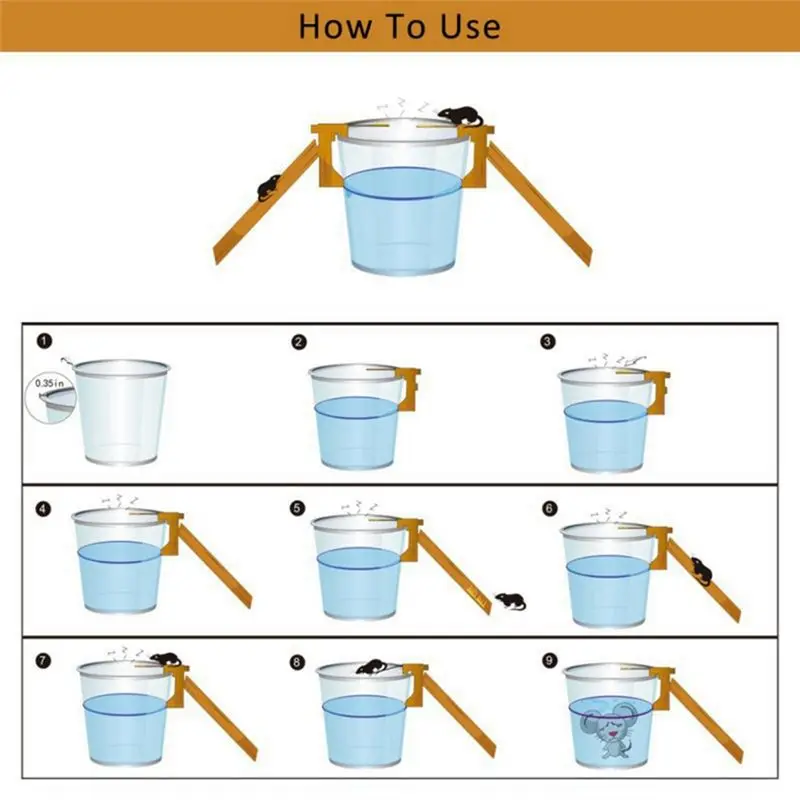 How To Use

1

0.35in

2

3

4

5

6

7

8

9