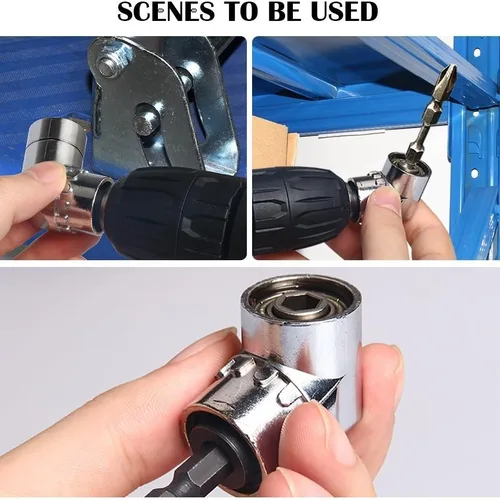 SCENES TO BE USED