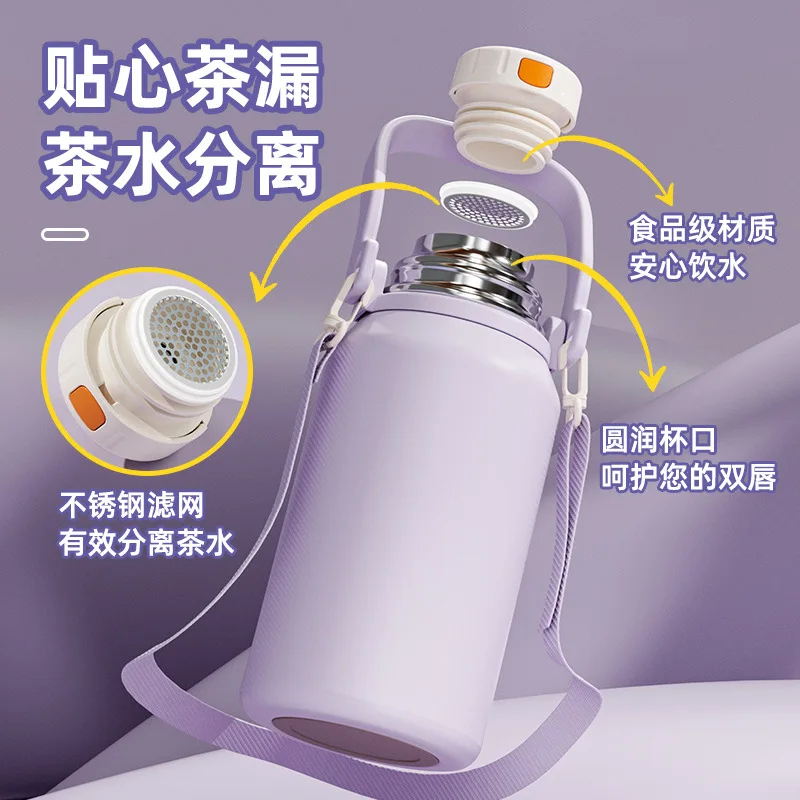 贴心茶漏
茶水分离

食品级材质
安心饮水

圆润杯口
呵护您的双唇

不锈钢滤网
有效分离茶水