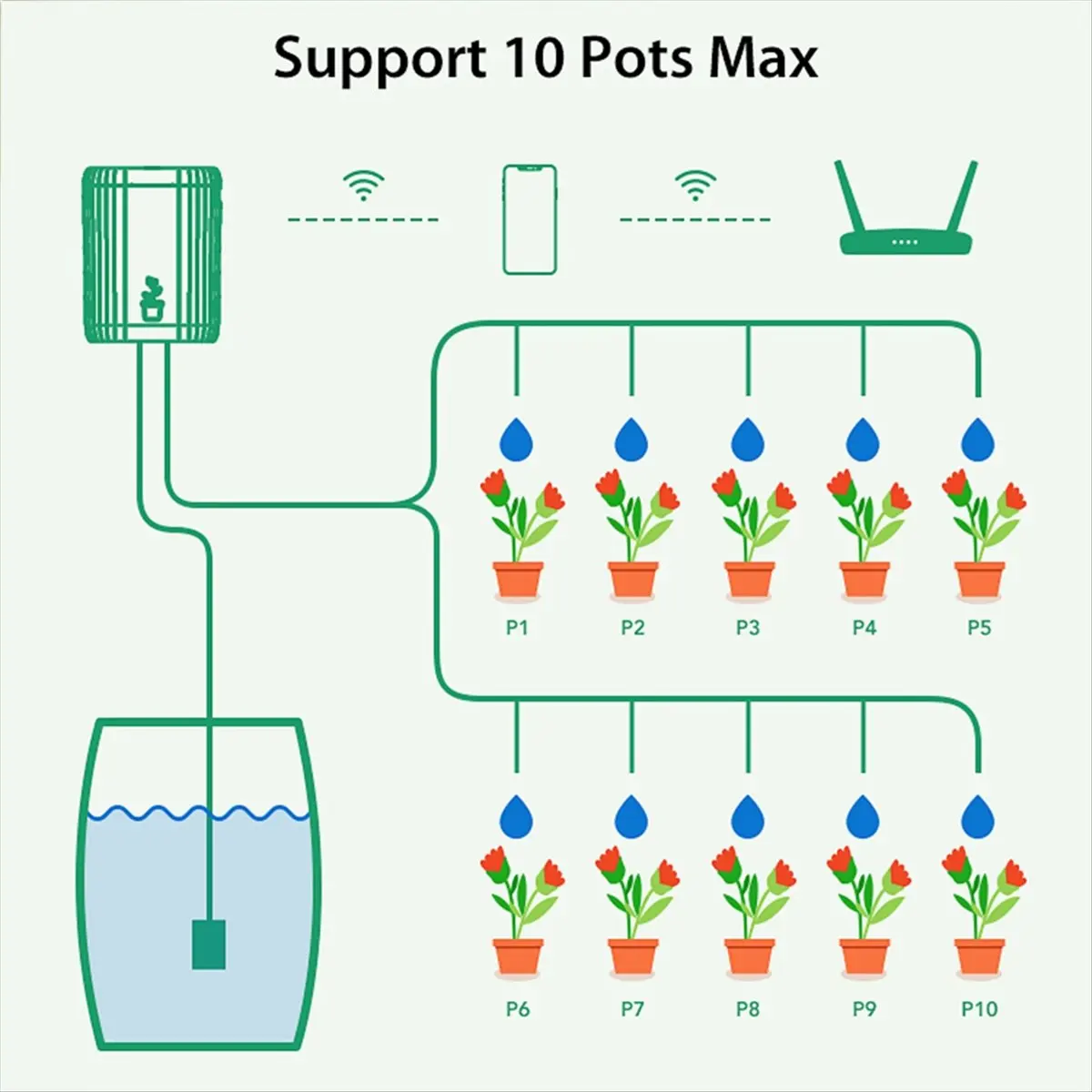 Support 10 Pots Max

P1 P2 P3 P4 P5

P6 P7 P8 P9 P10