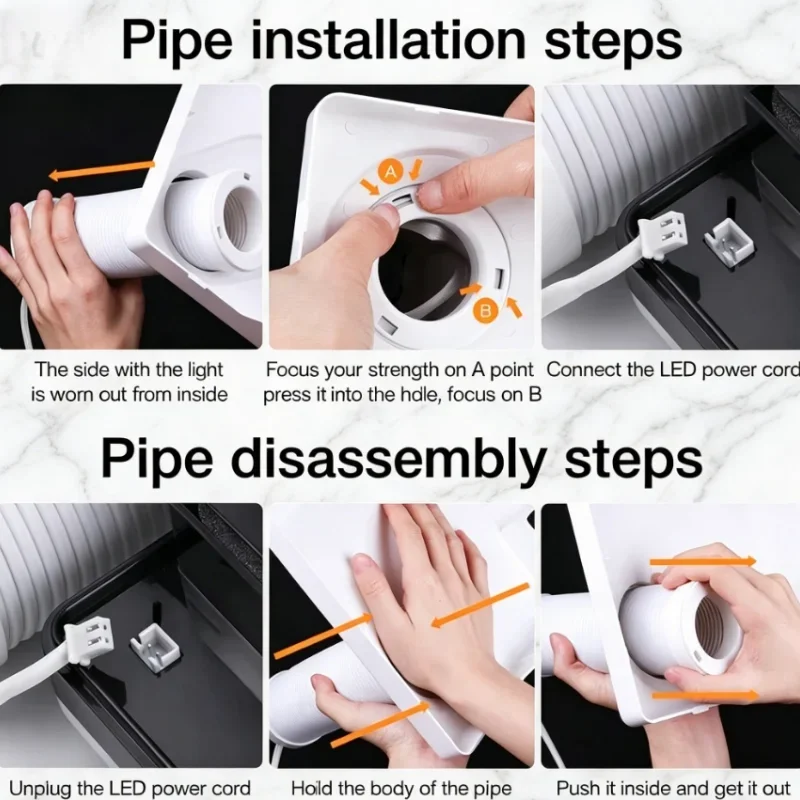 Pipe installation steps

A

B

The side with the light is worn out from inside

Focus your strength on A point press it into the hdle, focus on B

Connect the LED power cord

Pipe disassembly steps

Unplug the LED power cord

Hoild the body of the pipe

Push it inside and get it out