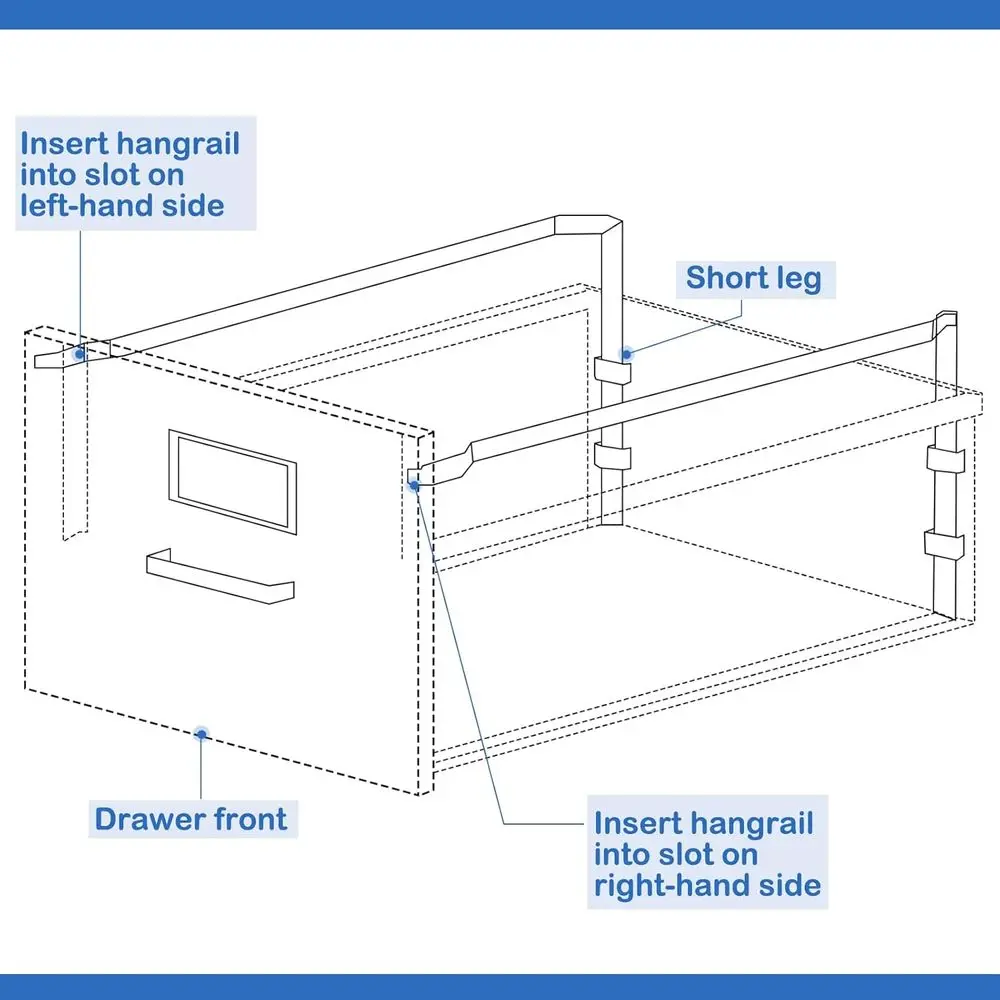 Insert hangrail into slot on left-hand side

Short leg

Drawer front

Insert hangrail into slot on right-hand side