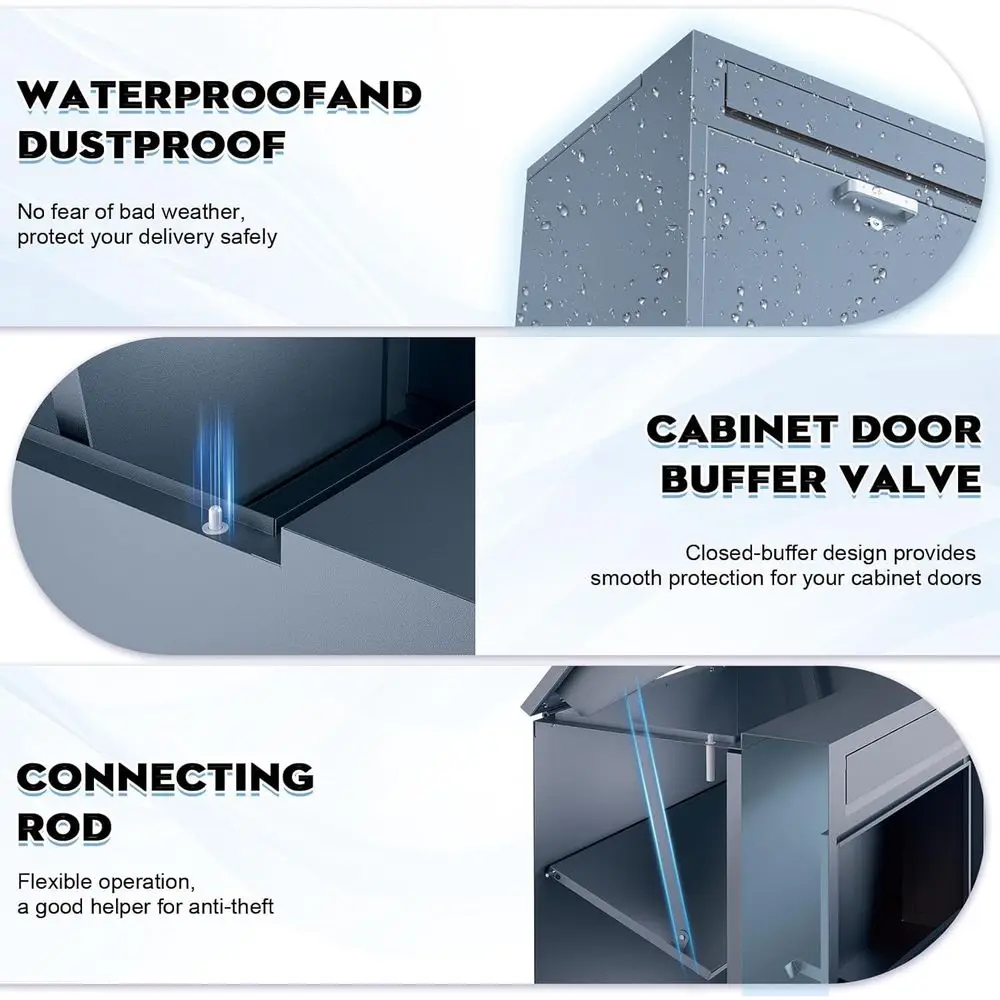 WATERPROOFAND DUSTPROOF

No fear of bad weather, protect your delivery safely

CABINET DOOR BUFFER VALVE

Closed-buffer design provides smooth protection for your cabinet doors

CONNECTING ROD

Flexible operation, a good helper for anti-theft