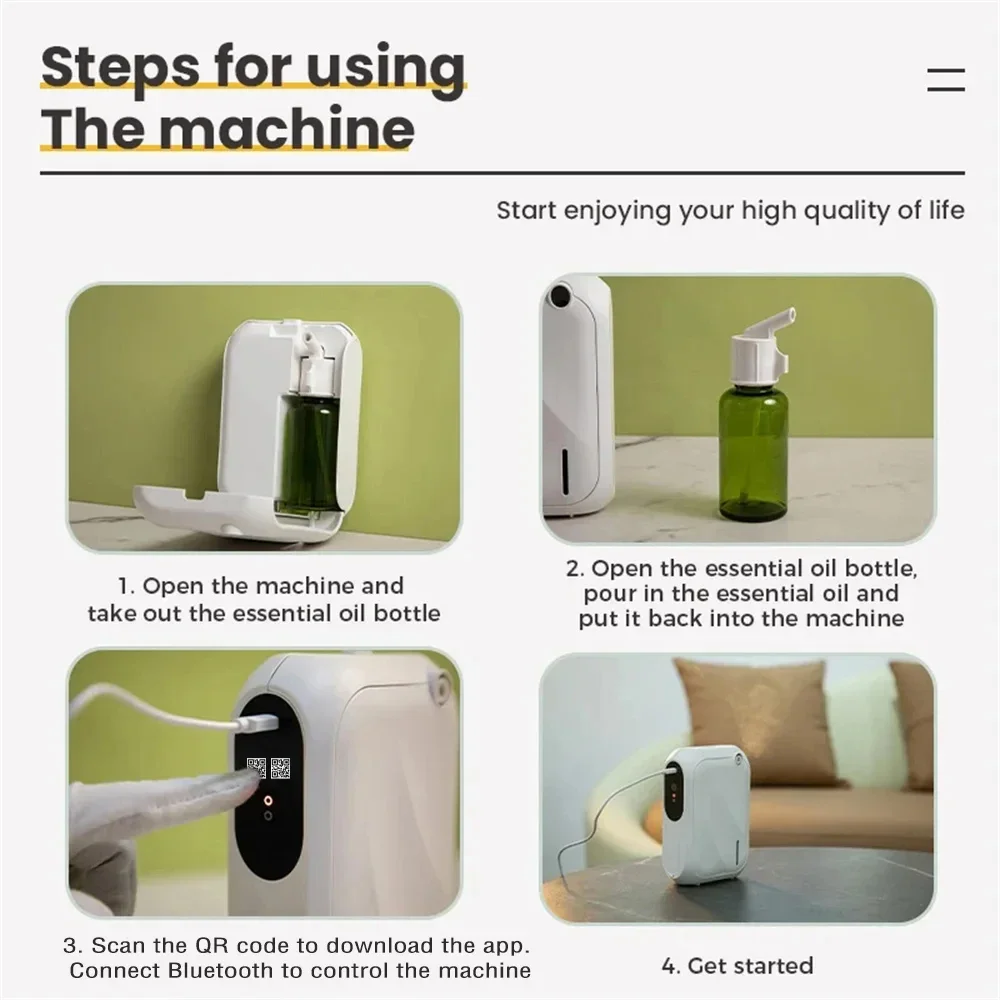 Steps for using
The machine

Start enjoying your high quality of life

1. Open the machine and take out the essential oil bottle

2. Open the essential oil bottle, pour in the essential oil and put it back into the machine

3. Scan the QR code to download the app. Connect Bluetooth to control the machine

4. Get started