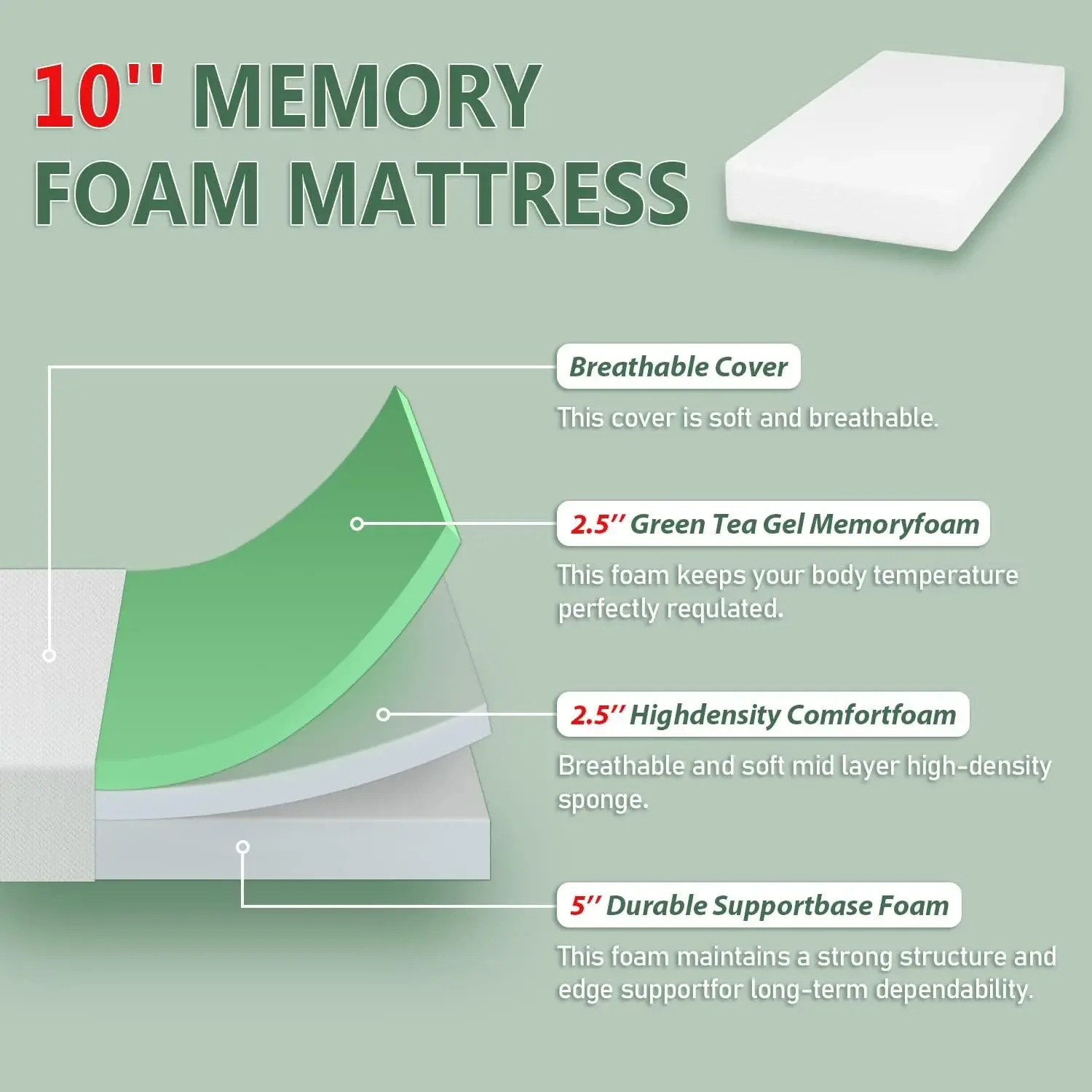 10'' MEMORY FOAM MATTRESS

Breathable Cover

This cover is soft and breathable.

2.5'' Green Tea Gel Memoryfoam

This foam keeps your body temperature perfectly requlated.

2.5'' Highdensity Comfortfoam

Breathable and soft mid layer high-density sponge.

5'' Durable Supportbase Foam

This foam maintains a strong structure and edge supportfor long-term dependability.