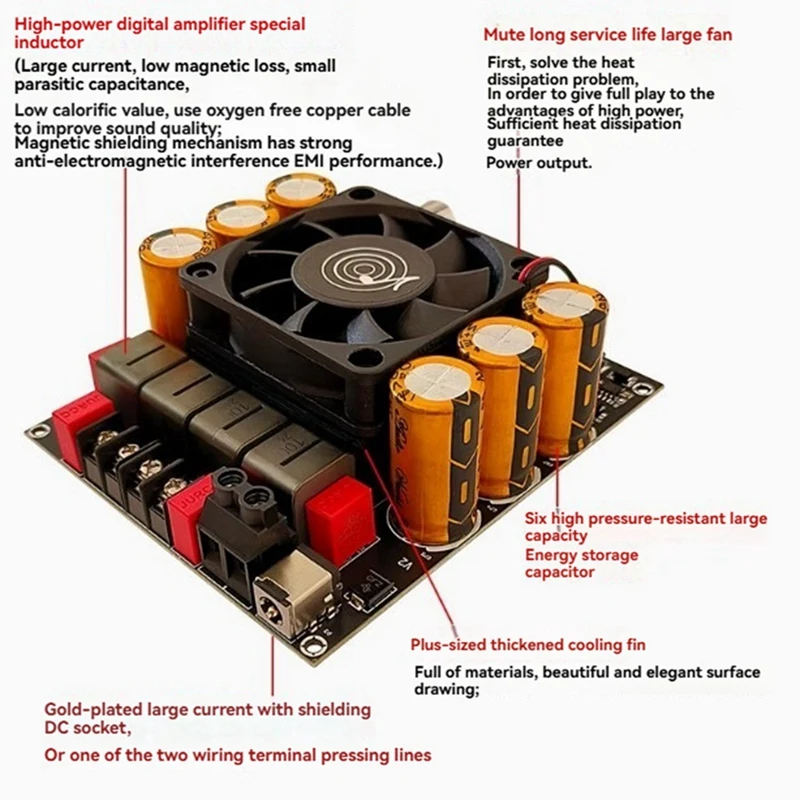 High-power digital amplifier special inductor

(Large current, low magnetic loss, small parasitic capacitance,

Low calorific value, use oxygen free copper cable to improve sound quality;
Magnetic shielding mechanism has strong anti-electromagnetic interference EMI performance.)

Mute long service life large fan

First, solve the heat dissipation problem,
In order to give full play to the advantages of high power,
Sufficient heat dissipation guarantee

Power output.

Six high pressure-resistant large capacity

Energy storage capacitor

Plus-sized thickened cooling fin

Full of materials, beautiful and elegant surface drawing;

Gold-plated large current with shielding DC socket,

Or one of the two wiring terminal pressing lines