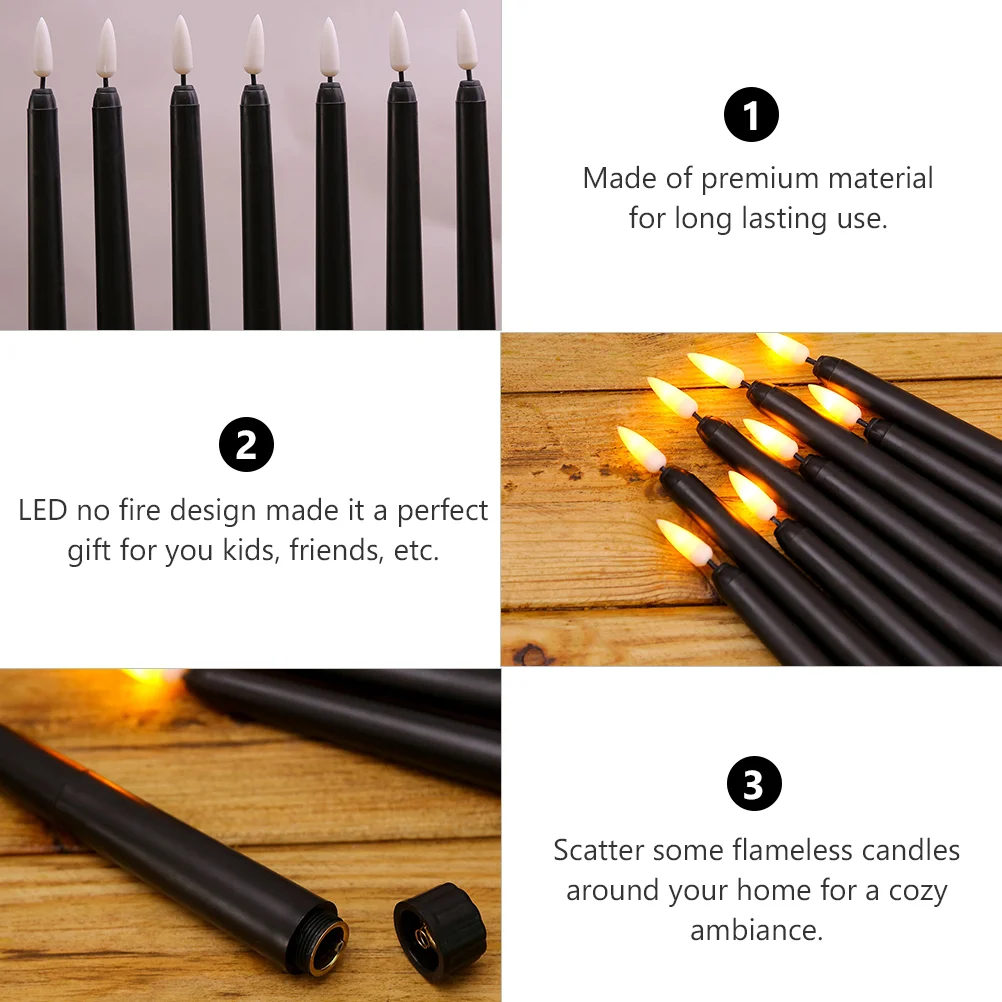 1

Made of premium material for long lasting use.

2

LED no fire design made it a perfect gift for you kids, friends, etc.

3

Scatter some flameless candles around your home for a cozy ambiance.