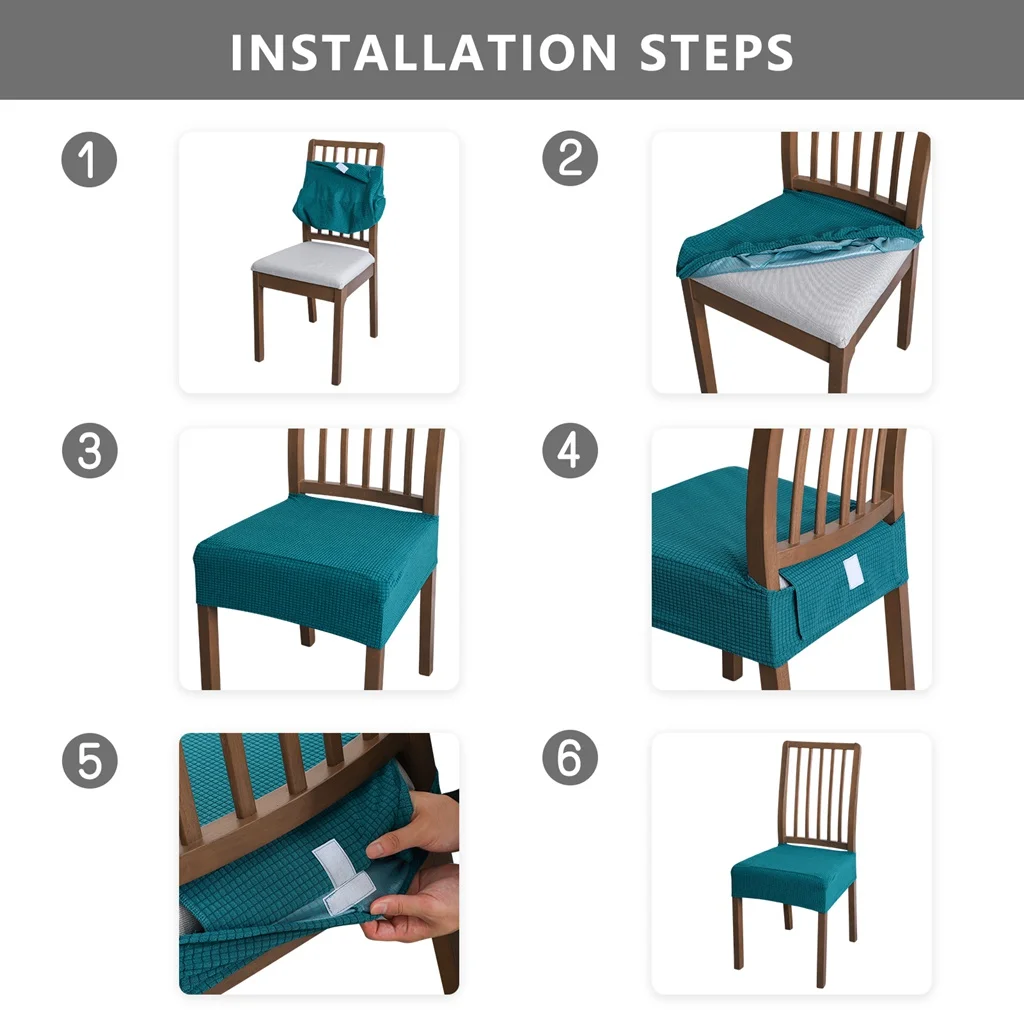 INSTALLATION STEPS

1

2

3

4

5

6