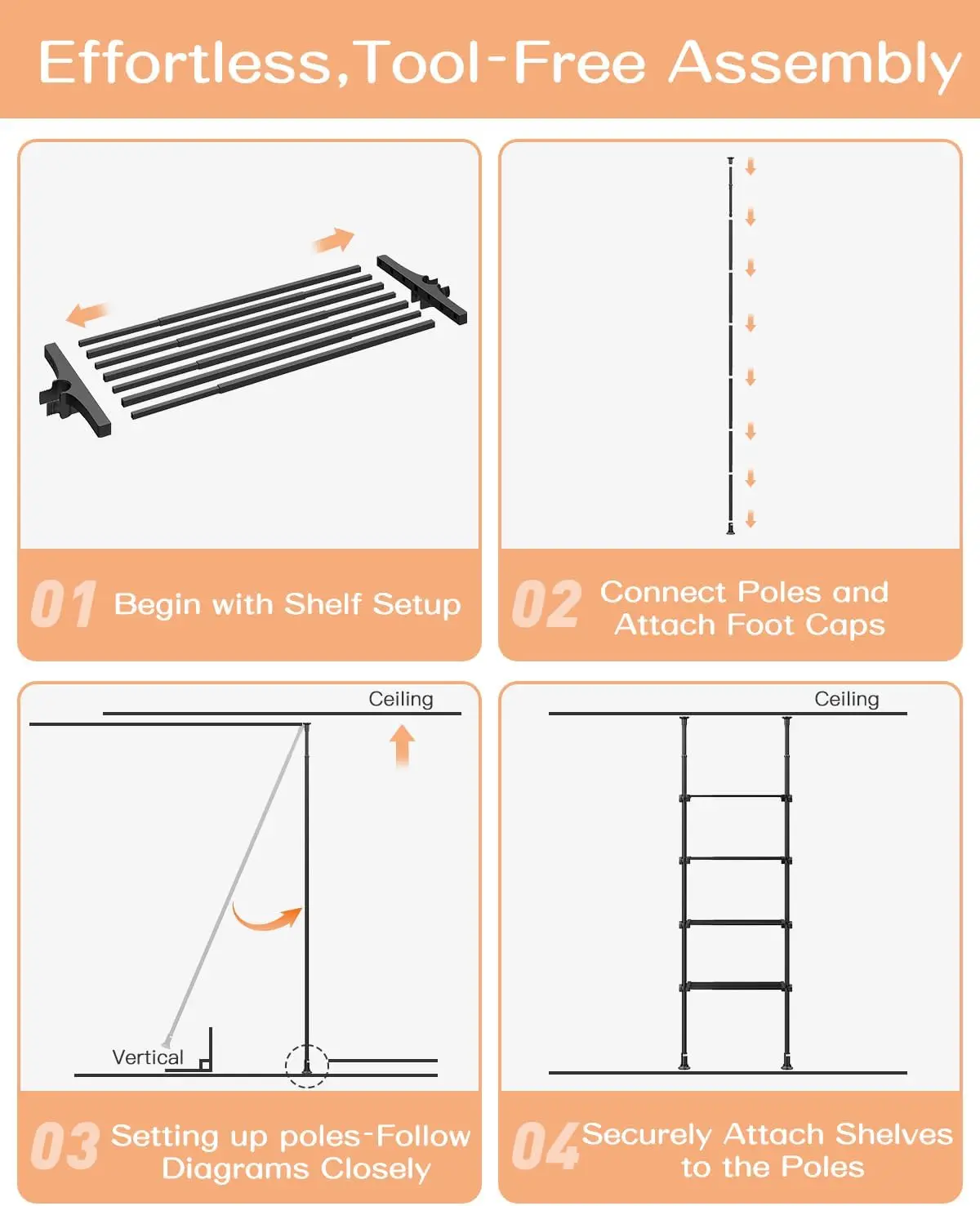 Effortless,Tool-Free Assembly

01 Begin with Shelf Setup

02 Connect Poles and Attach Foot Caps

Ceiling

Vertical

03 Setting up poles-Follow Diagrams Closely

Ceiling

04 Securely Attach Shelves to the Poles