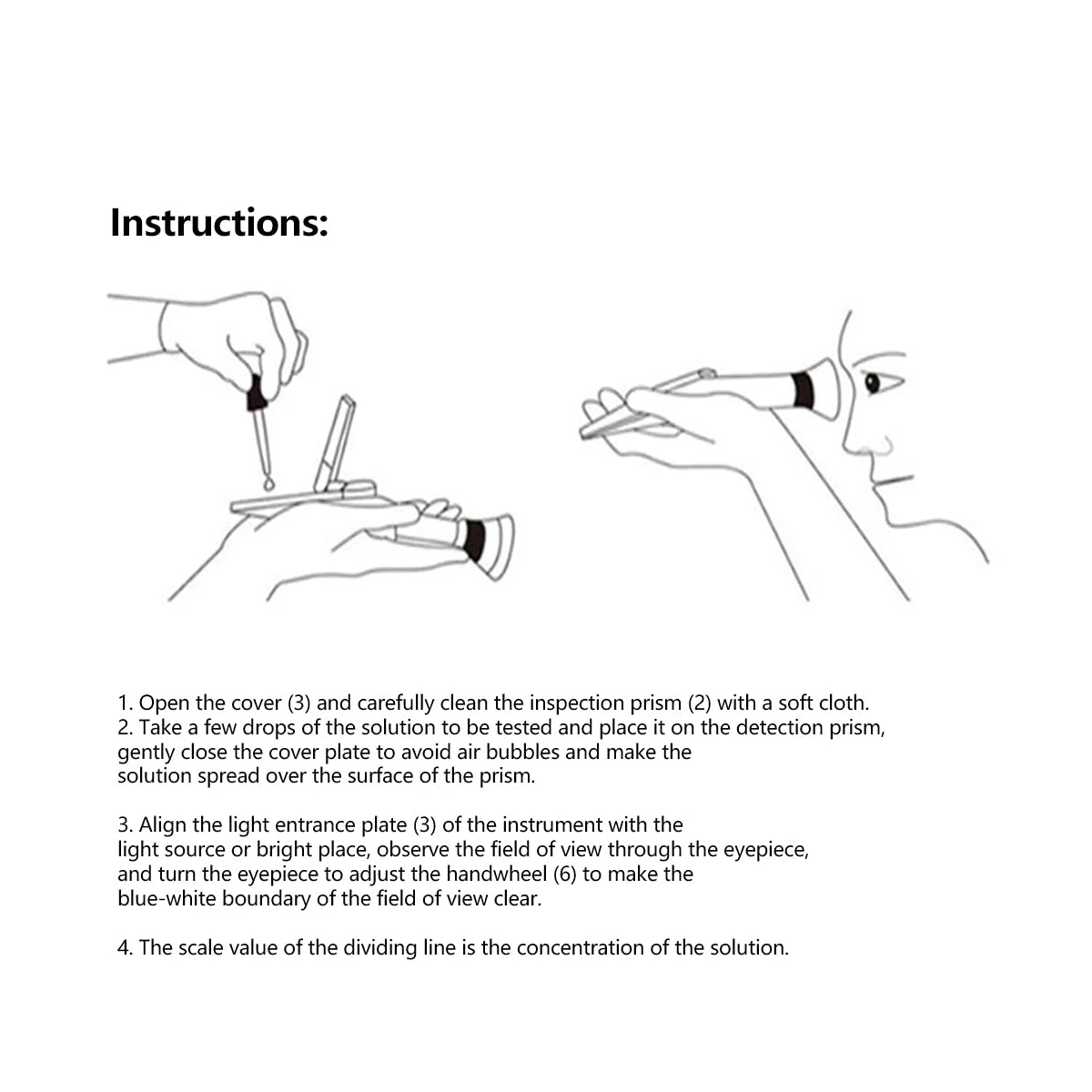 Instructions:

1. Open the cover (3) and carefully clean the inspection prism (2) with a soft cloth.
2. Take a few drops of the solution to be tested and place it on the detection prism, gently close the cover plate to avoid air bubbles and make the solution spread over the surface of the prism.

3. Align the light entrance plate (3) of the instrument with the light source or bright place, observe the field of view through the eyepiece, and turn the eyepiece to adjust the handwheel (6) to make the blue-white boundary of the field of view clear.

4. The scale value of the dividing line is the concentration of the solution.