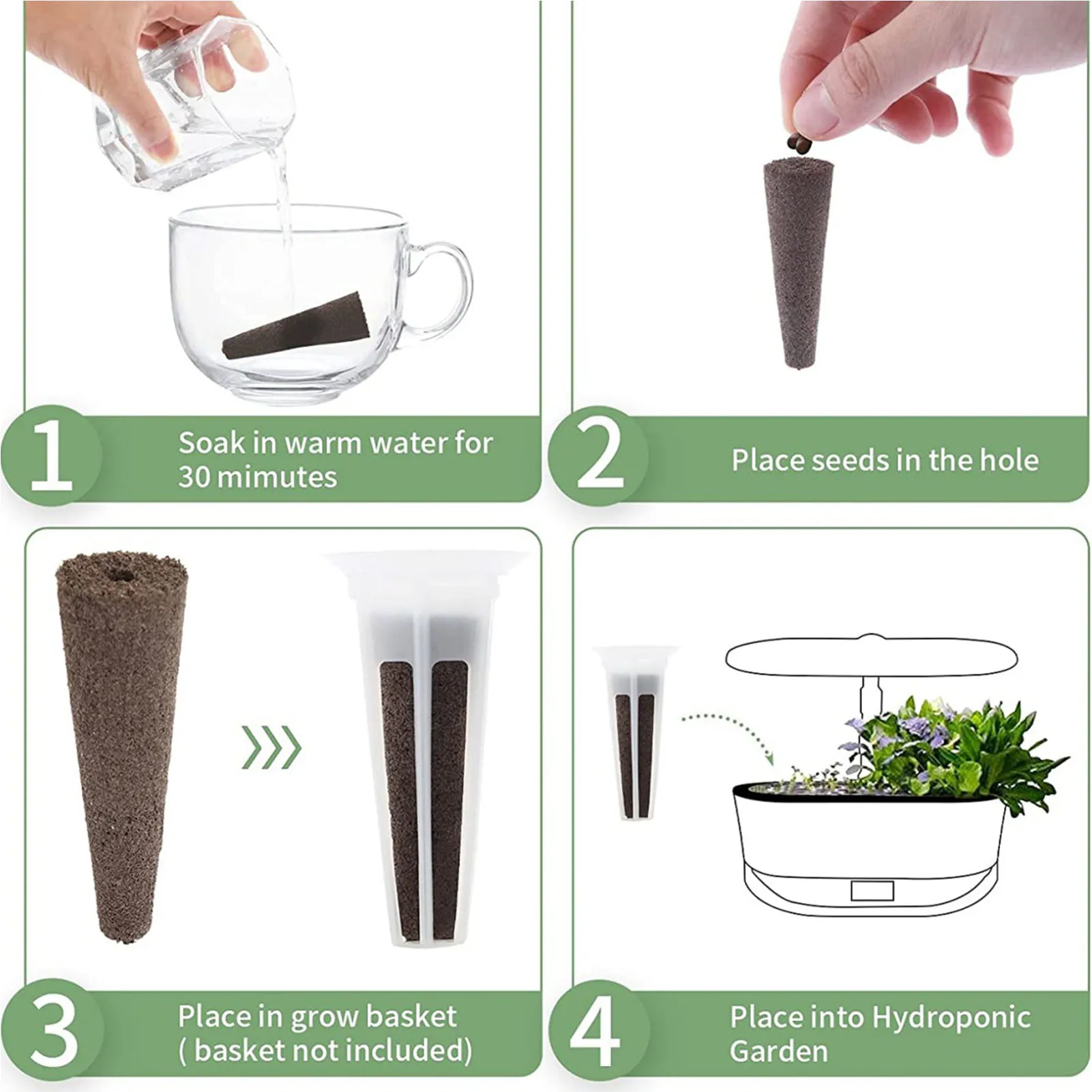 1
Soak in warm water for 30 mimutes

2
Place seeds in the hole

3
Place in grow basket ( basket not included)

4
Place into Hydroponic Garden