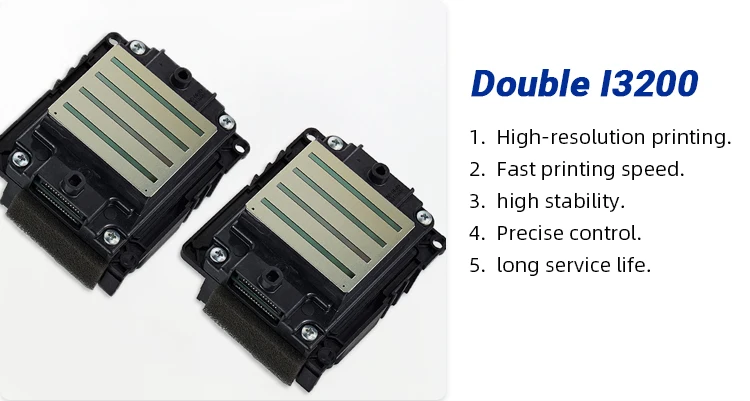 Double I3200

1. High-resolution printing.
2. Fast printing speed.
3. high stability.
4. Precise control.
5. long service life.