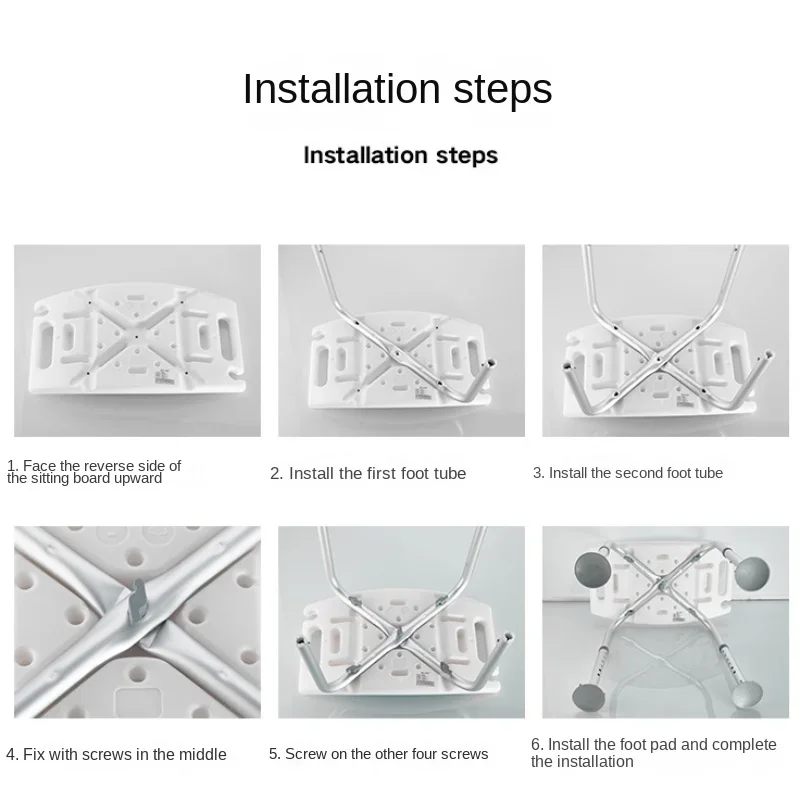 Installation steps

Installation steps

1. Face the reverse side of the sitting board upward

2. Install the first foot tube

3. Install the second foot tube

4. Fix with screws in the middle

5. Screw on the other four screws

6. Install the foot pad and complete the installation