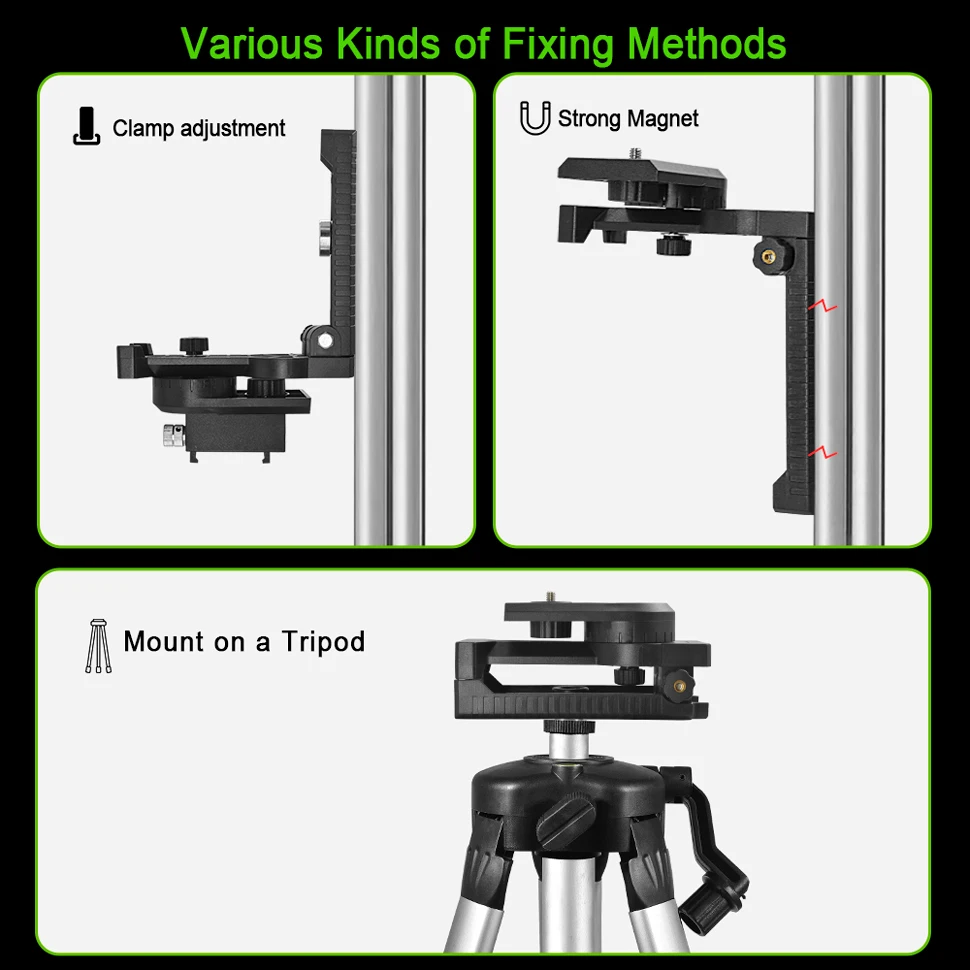 Various Kinds of Fixing Methods

Clamp adjustment

Strong Magnet

Mount on a Tripod