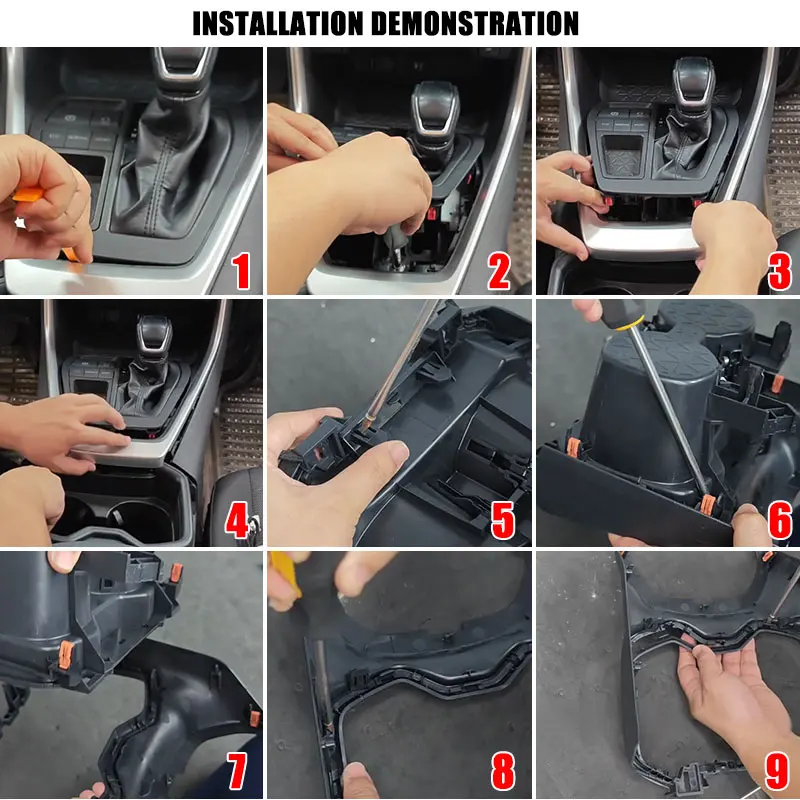 INSTALLATION DEMONSTRATION

1

2

3

4

5

6

7

8

9