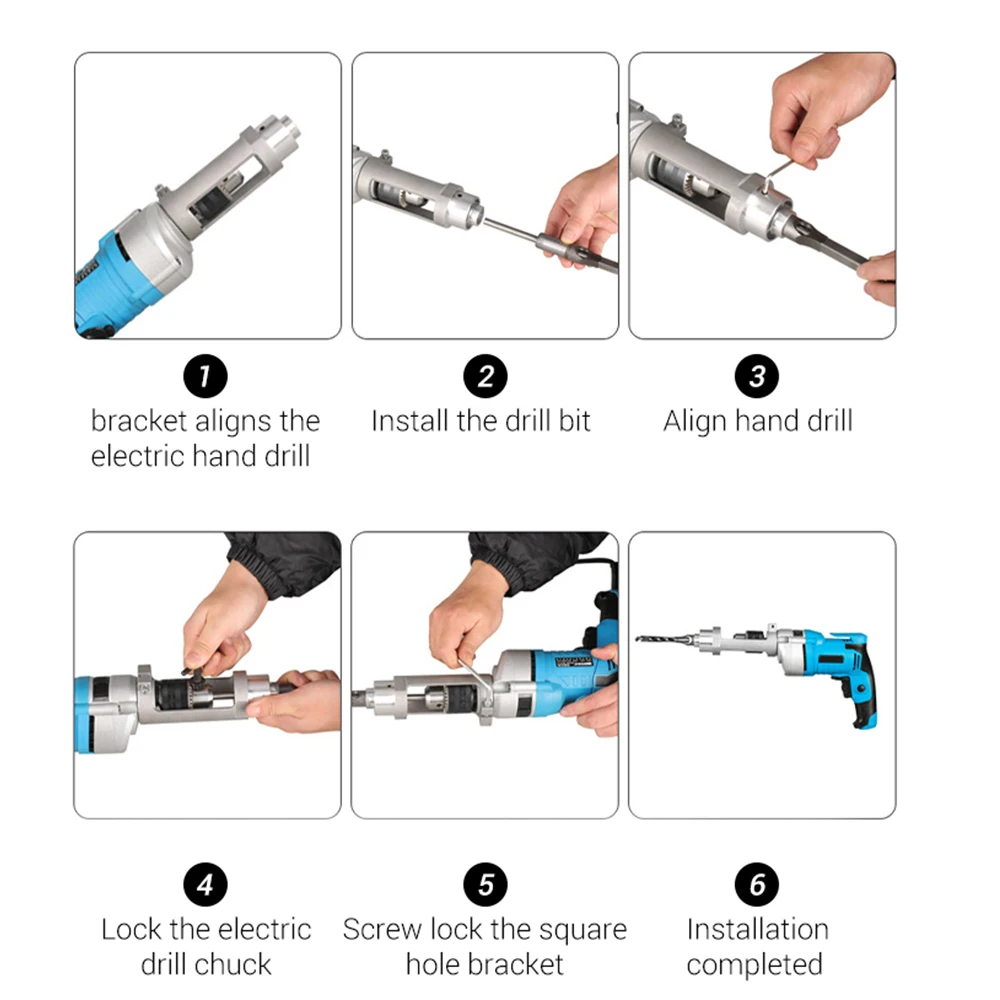 1
bracket aligns the electric hand drill

2
Install the drill bit

3
Align hand drill

4
Lock the electric drill chuck

5
Screw lock the square hole bracket

6
Installation completed