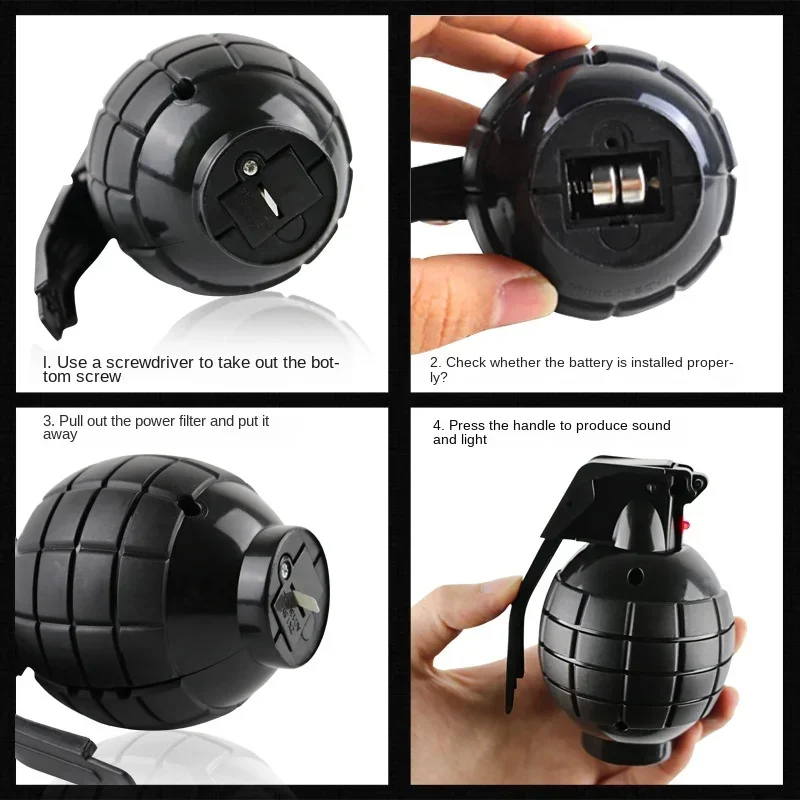 I. Use a screwdriver to take out the bottom screw

2. Check whether the battery is installed properly?

3. Pull out the power filter and put it away

4. Press the handle to produce sound and light